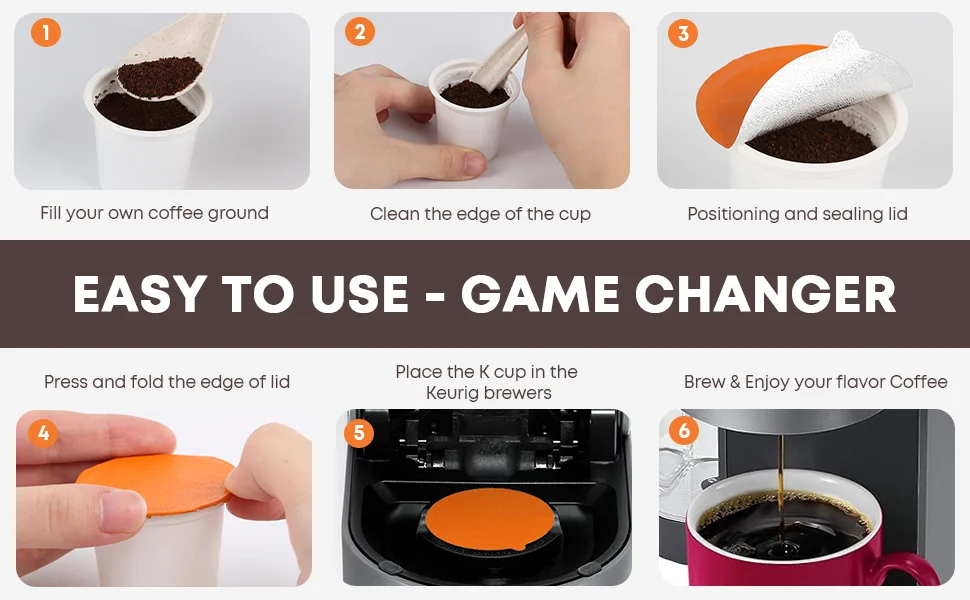 1
Fill your own coffee ground

2
Clean the edge of the cup

3
Positioning and sealing lid

EASY TO USE - GAME CHANGER

Press and fold the edge of lid
4

Place the K cup in the Keurig brewers
5

Brew & Enjoy your flavor Coffee
6