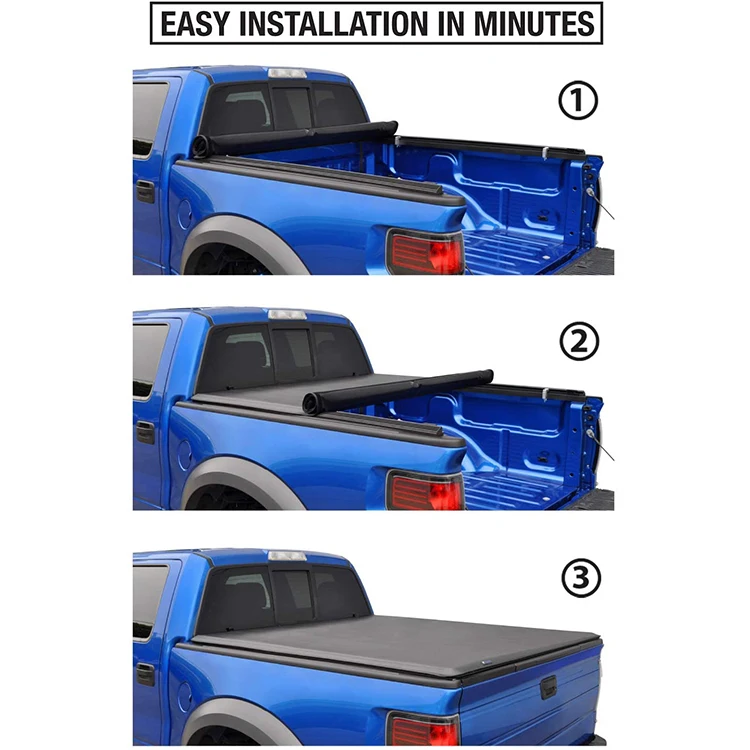 EASY INSTALLATION IN MINUTES

①

②

③