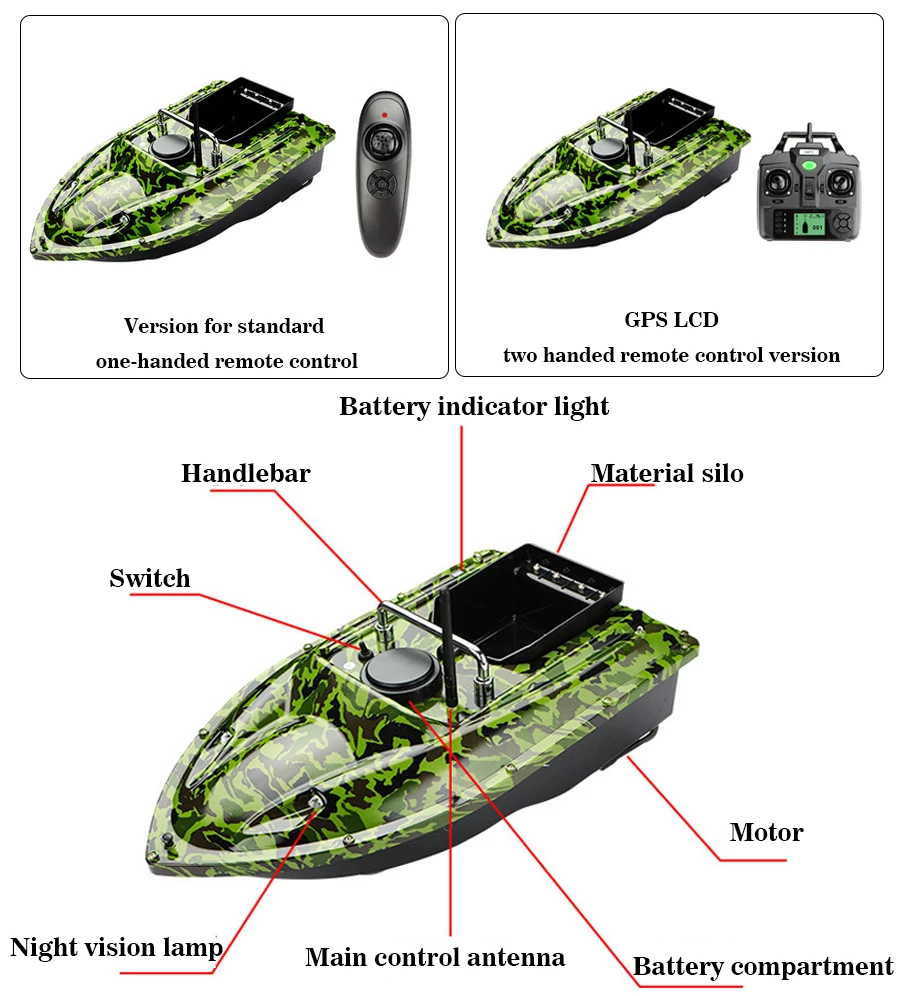 Version for standard
one-handed remote control

GPS LCD
two handed remote control version

Battery indicator light

Handlebar

Material silo

Switch

Motor

Night vision lamp

Main control antenna

Battery compartment