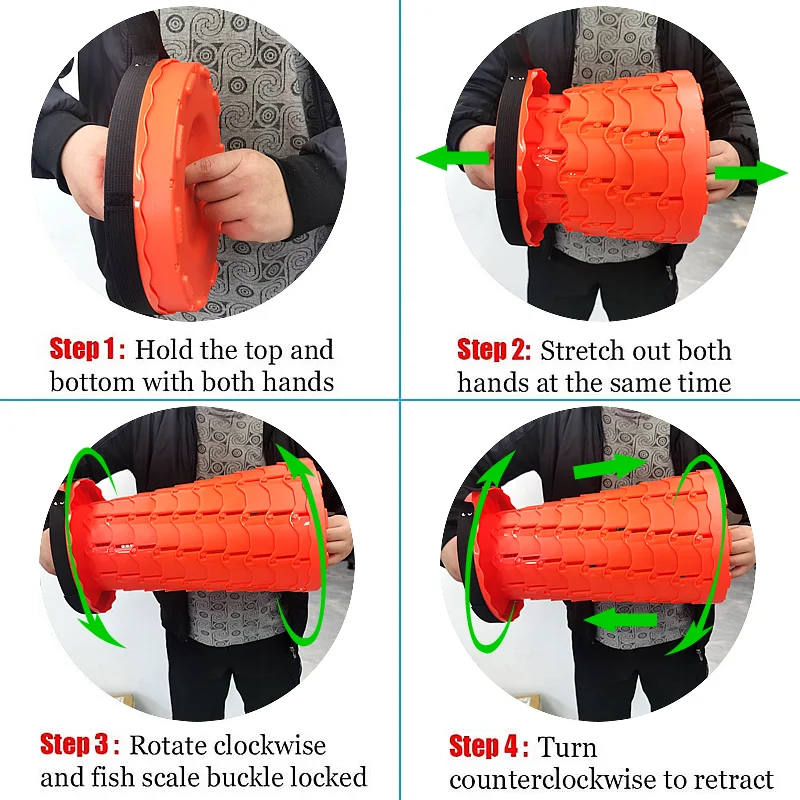 Step 1: Hold the top and bottom with both hands

Step 2: Stretch out both hands at the same time

Step 3: Rotate clockwise and fish scale buckle locked

Step 4: Turn counterclockwise to retract