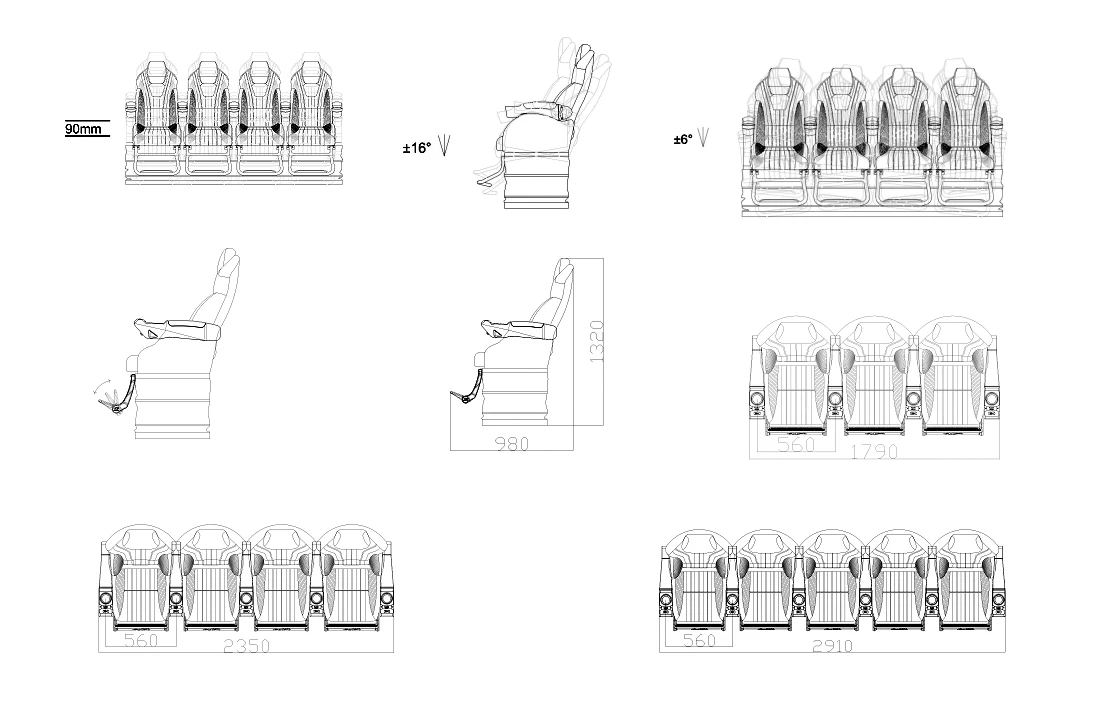 90mm

±16°

±6°

1320

980

560

1790

560

2350

560

2910