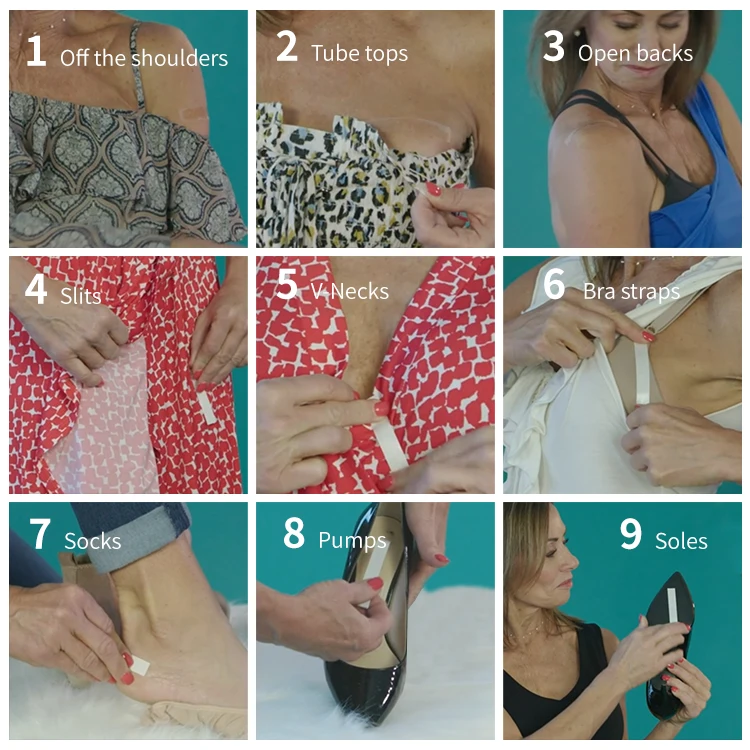 1 Off the shoulders

2 Tube tops

3 Open backs

4 Slits

5 V-Necks

6 Bra straps

7 Socks

8 Pumps

9 Soles