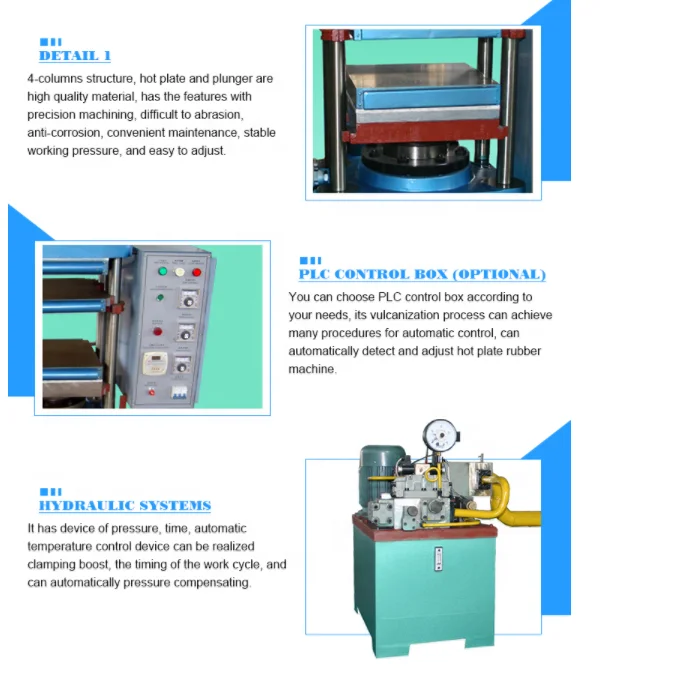 DETAIL 1

4-columns structure, hot plate and plunger are high quality material, has the features with precision machining, difficult to abrasion, anti-corrosion, convenient maintenance, stable working pressure, and easy to adjust.

PLC CONTROL BOX (OPTIONAL)

You can choose PLC control box according to your needs, its vulcanization process can achieve many procedures for automatic control, can automatically detect and adjust hot plate rubber machine.

HYDRAULIC SYSTEMS

It has device of pressure, time, automatic temperature control device can be realized clamping boost, the timing of the work cycle, and can automatically pressure compensating.