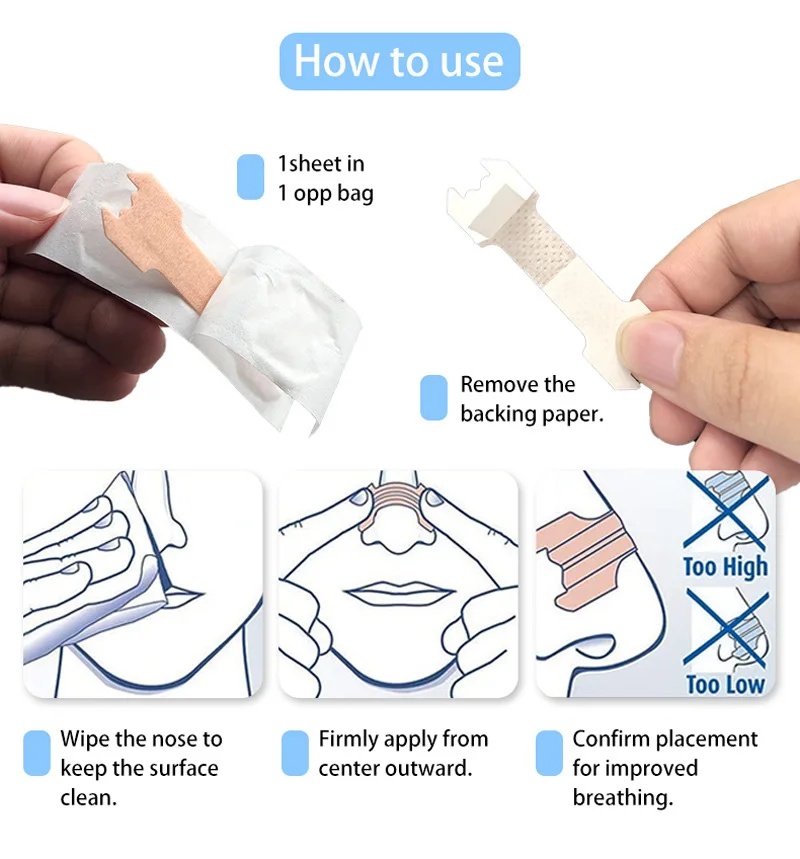 How to use

1sheet in 1 opp bag

Remove the backing paper.

Too High

Too Low

Wipe the nose to keep the surface clean.

Firmly apply from center outward.

Confirm placement for improved breathing.