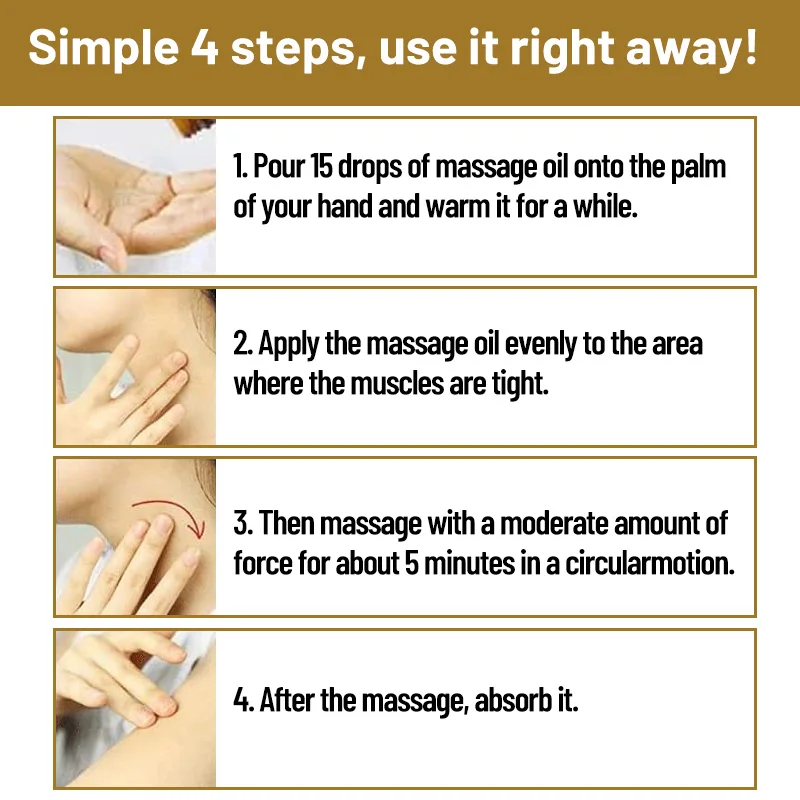 Simple 4 steps, use it right away!

1. Pour 15 drops of massage oil onto the palm of your hand and warm it for a while.

2. Apply the massage oil evenly to the area where the muscles are tight.

3. Then massage with a moderate amount of force for about 5 minutes in a circularmotion.

4. After the massage, absorb it.