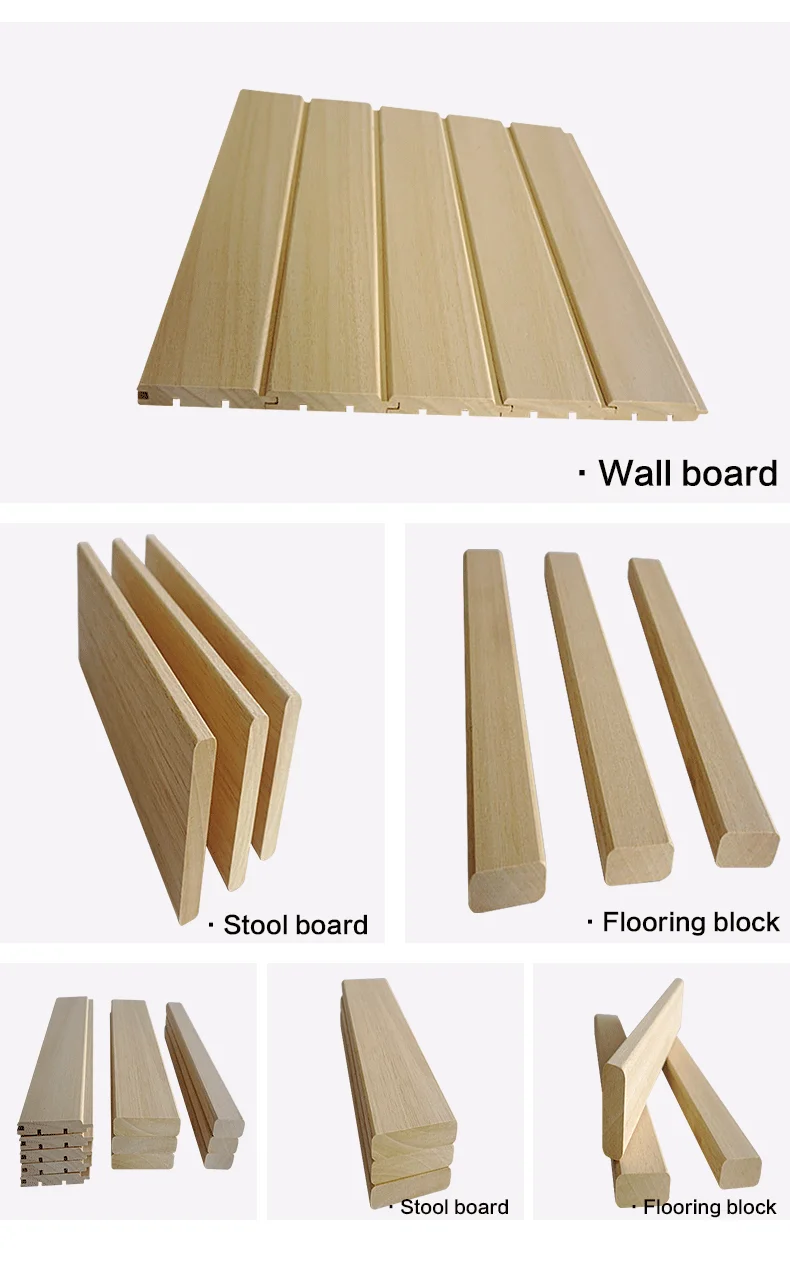 · Wall board

· Stool board

· Flooring block

· Stool board

· Flooring block