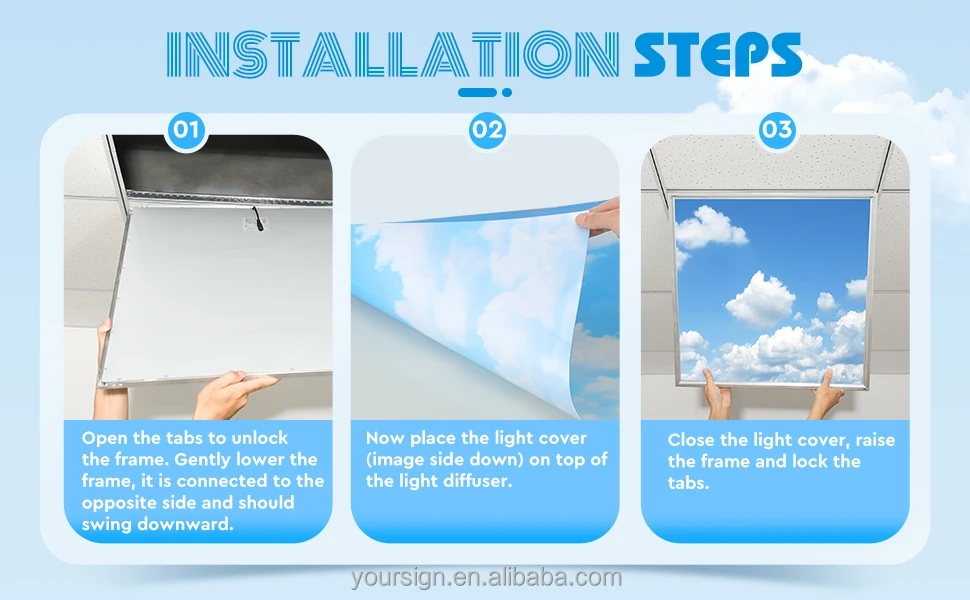 INSTALLATION STEPS

01

Open the tabs to unlock the frame. Gently lower the frame, it is connected to the opposite side and should swing downward.

02

Now place the light cover (image side down) on top of the light diffuser.

03

Close the light cover, raise the frame and lock the tabs.

yoursign.en.alibaba.com