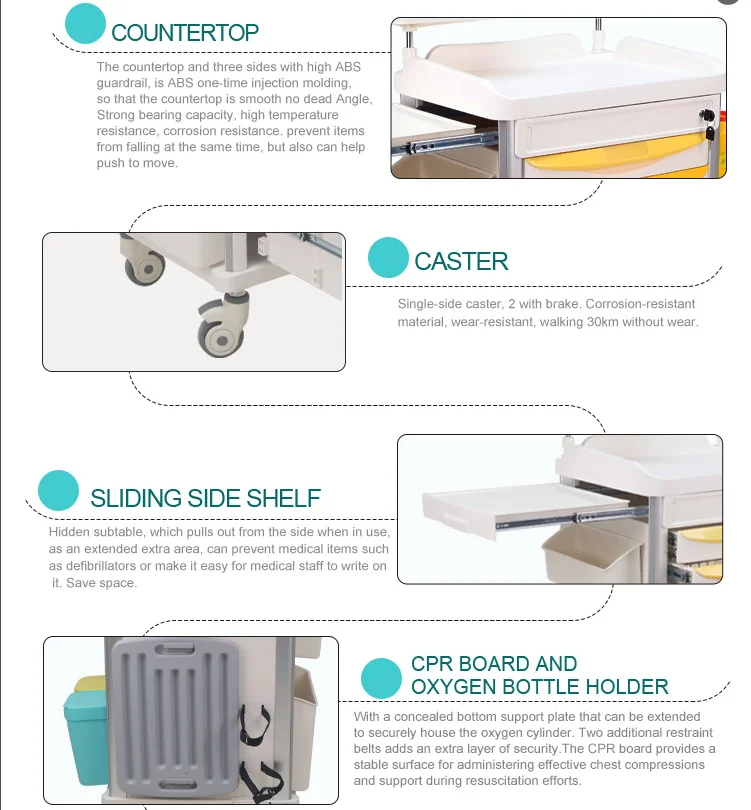 COUNTERTOP

The countertop and three sides with high ABS guardrail, is ABS one-time injection molding, so that the countertop is smooth no dead Angle, Strong bearing capacity, high temperature resistance, corrosion resistance. prevent items from falling at the same time, but also can help push to move.

CASTER

Single-side caster, 2 with brake. Corrosion-resistant material, wear-resistant, walking 30km without wear.

SLIDING SIDE SHELF

Hidden subtable, which pulls out from the side when in use, as an extended extra area, can prevent medical items such as defibrillators or make it easy for medical staff to write on it. Save space.

CPR BOARD AND OXYGEN BOTTLE HOLDER

With a concealed bottom support plate that can be extended to securely house the oxygen cylinder. Two additional restraint belts adds an extra layer of security.The CPR board provides a stable surface for administering effective chest compressions and support during resuscitation efforts.