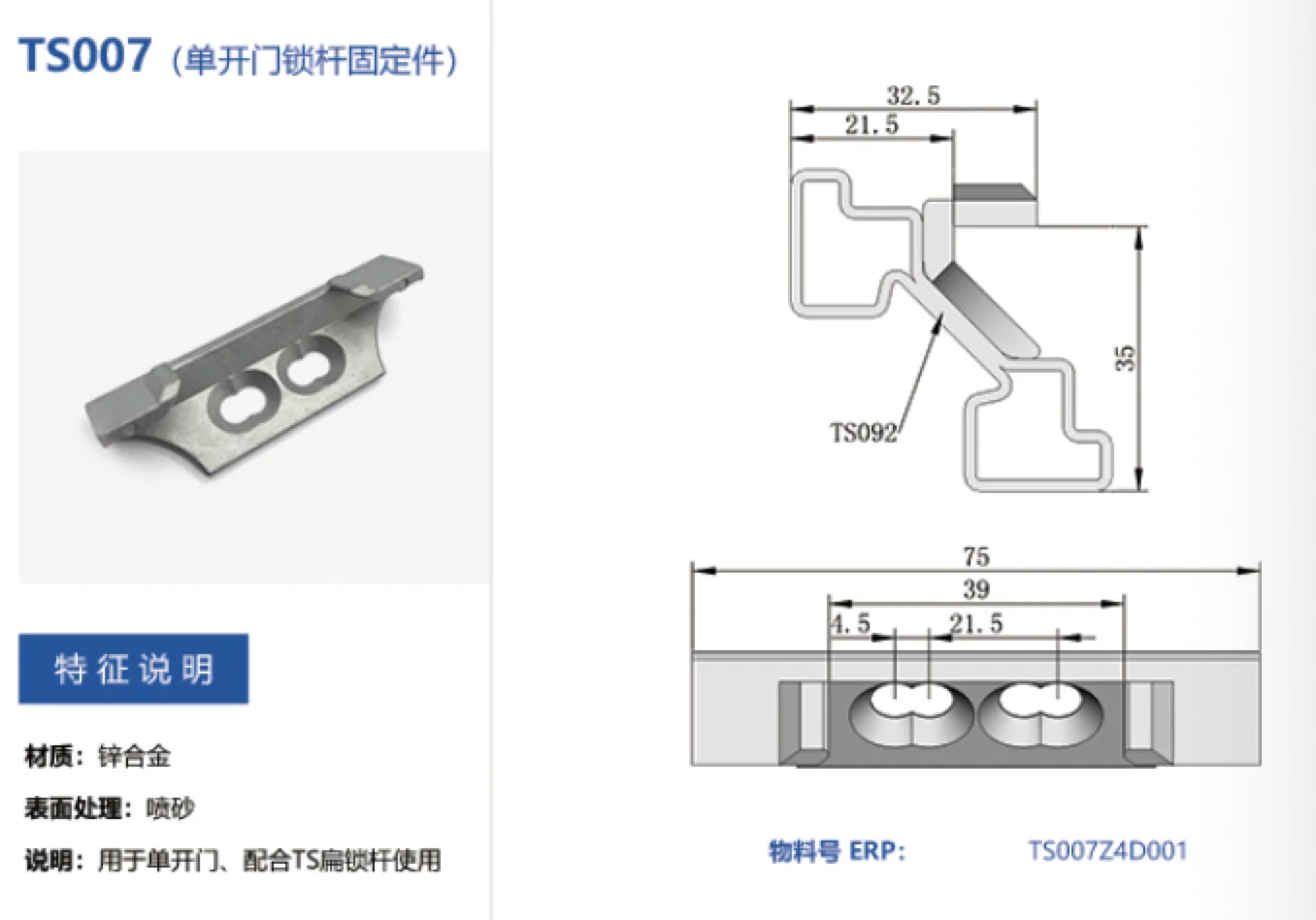 TS007（单开门锁杆固定件）

特征说明

材质：锌合金

表面处理：喷砂

说明：用于单开门、配合TS扁锁杆使用

32.5
21.5
35
TS092

75
39
4.5
21.5

物料号 ERP: TS007Z4D001