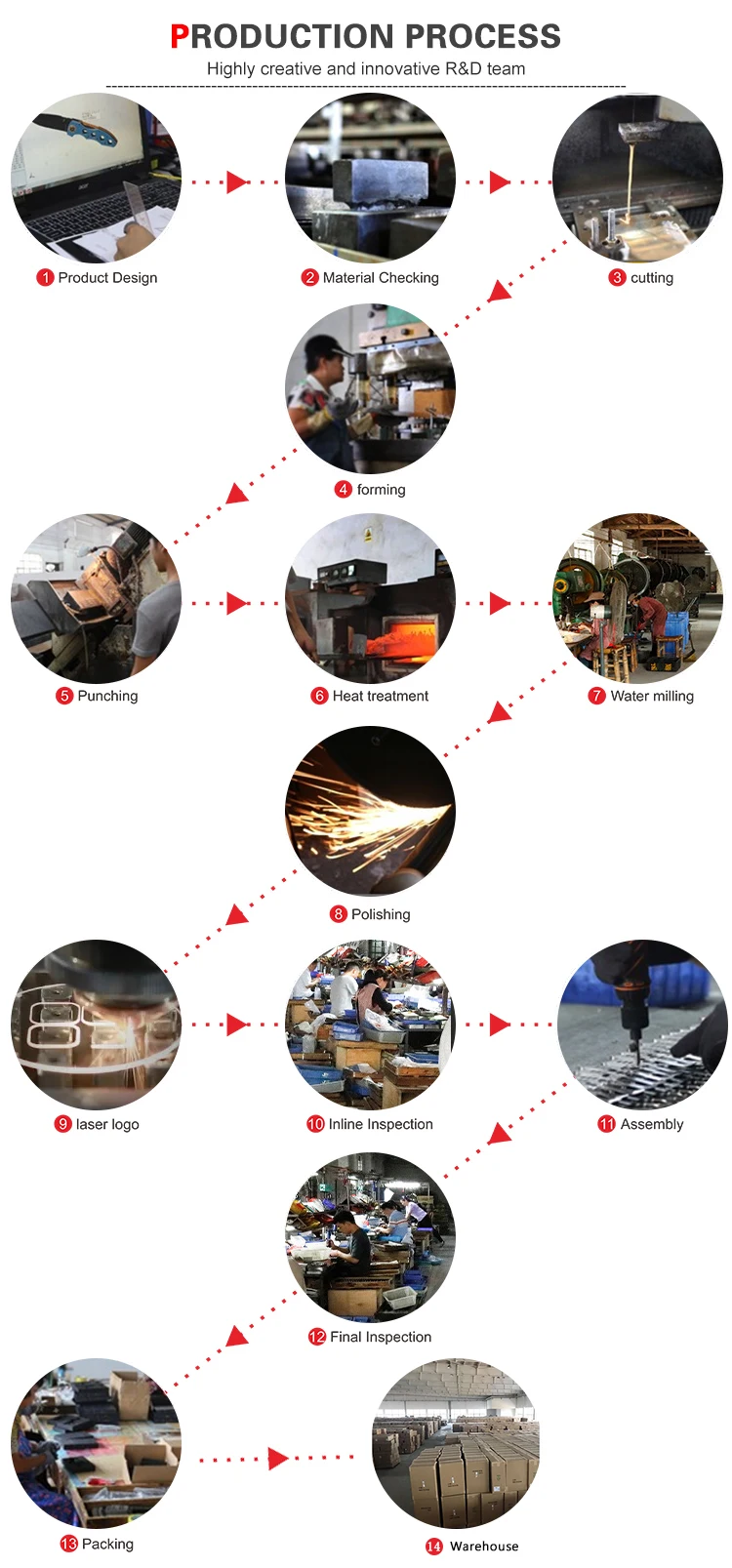 PRODUCTION PROCESS
Highly creative and innovative R&D team

1 Product Design
2 Material Checking
3 cutting
4 forming
5 Punching
6 Heat treatment
7 Water milling
8 Polishing
9 laser logo
10 Inline Inspection
11 Assembly
12 Final Inspection
13 Packing
14 Warehouse