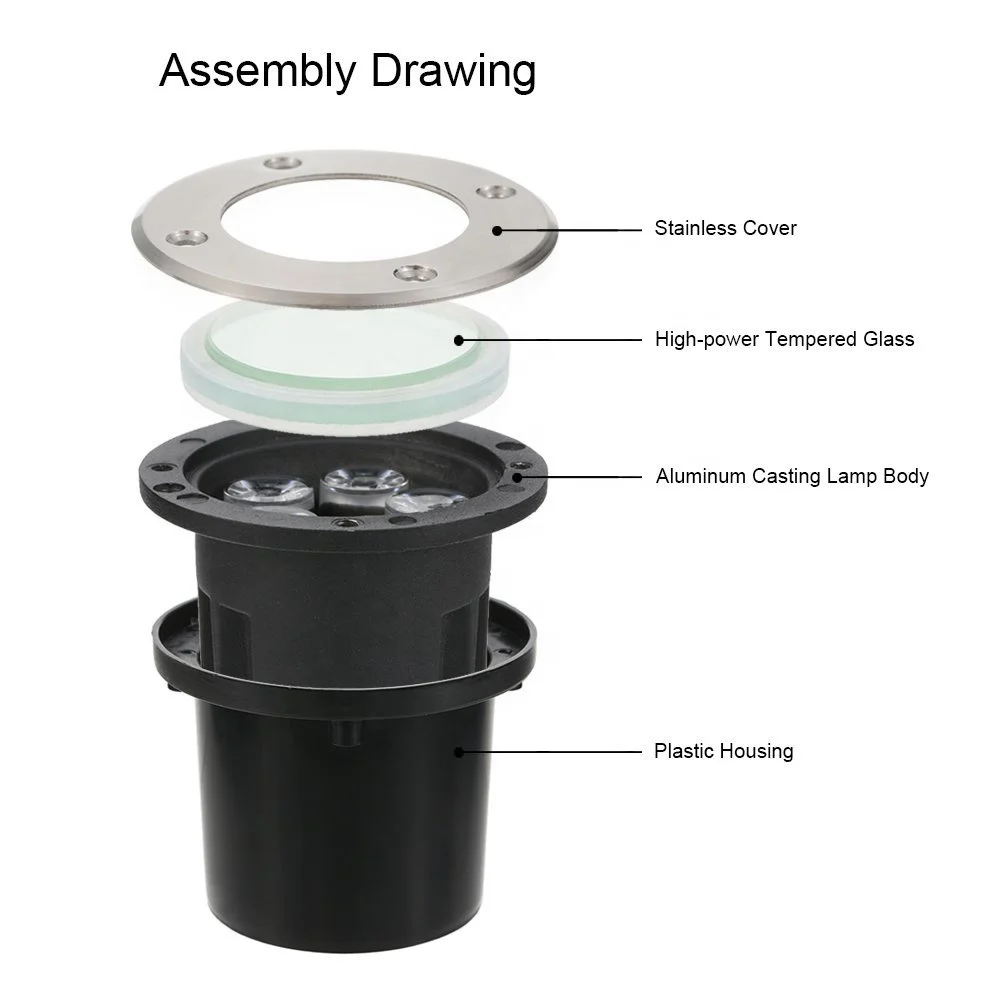 Assembly Drawing

Stainless Cover

High-power Tempered Glass

Aluminum Casting Lamp Body

Plastic Housing