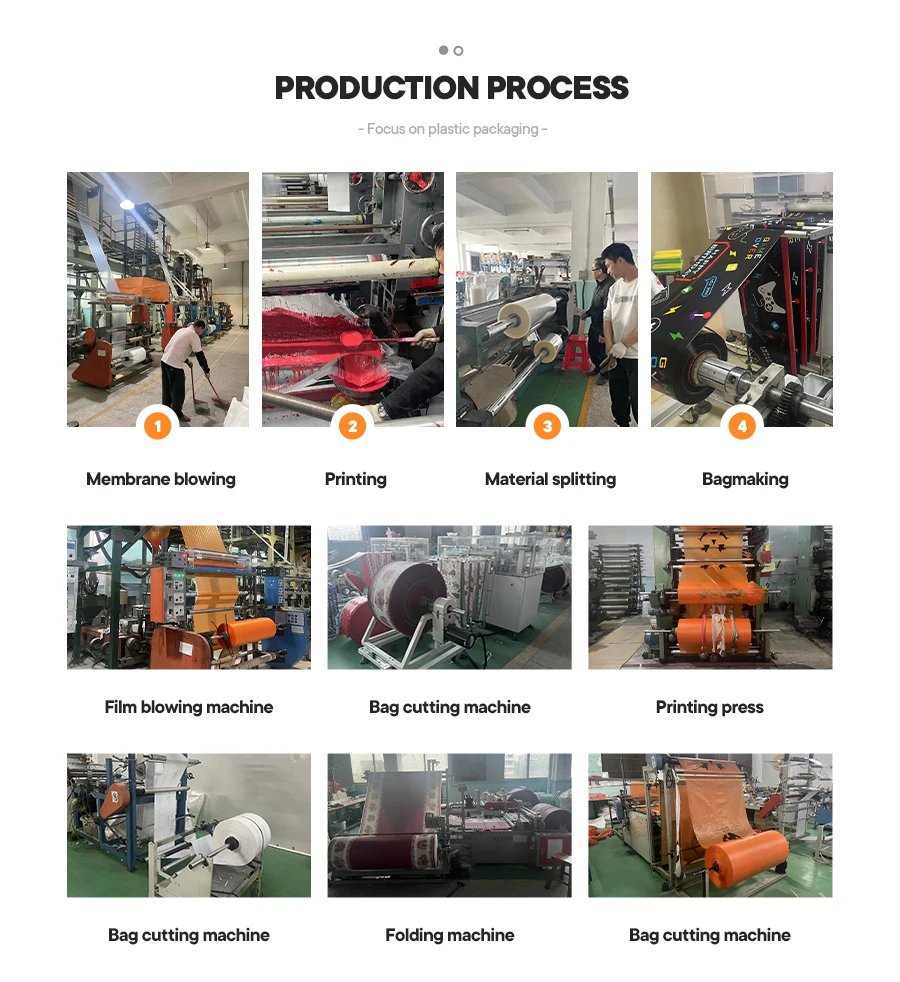 PRODUCTION PROCESS

- Focus on plastic packaging -

1
Membrane blowing

2
Printing

3
Material splitting

4
Bagmaking

Film blowing machine

Bag cutting machine

Printing press

Bag cutting machine

Folding machine

Bag cutting machine