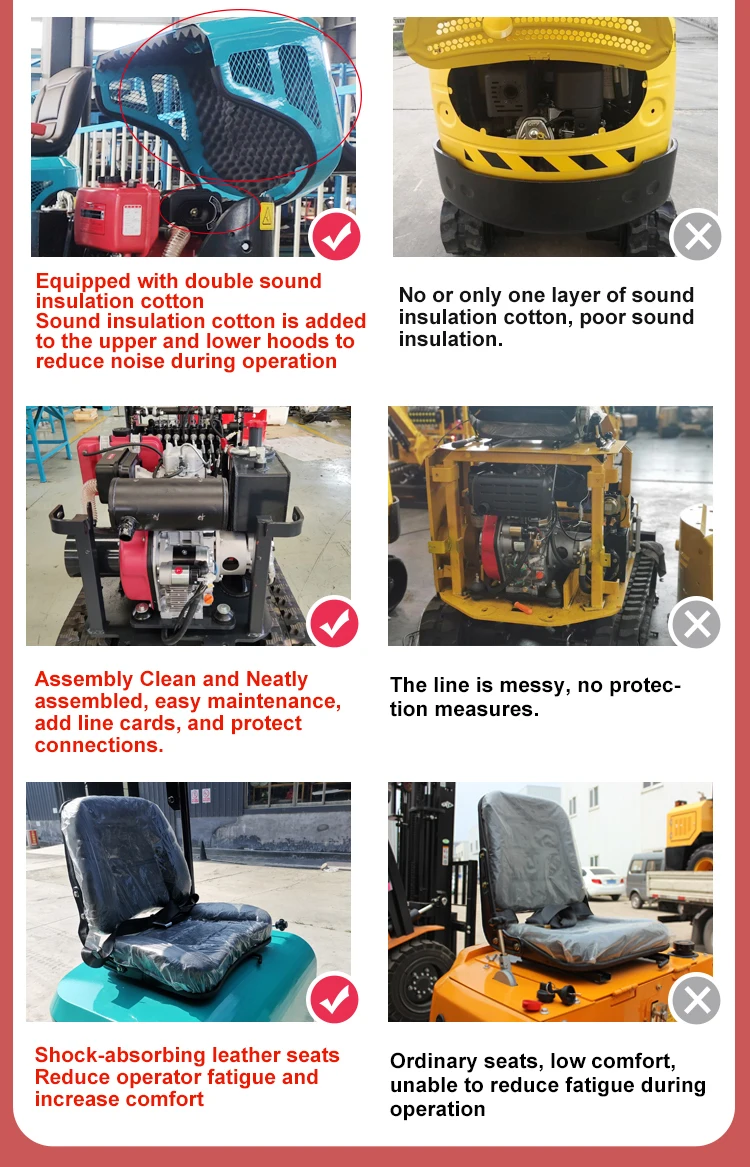 Equipped with double sound insulation cotton
Sound insulation cotton is added to the upper and lower hoods to reduce noise during operation

No or only one layer of sound insulation cotton, poor sound insulation.

Assembly Clean and Neatly assembled, easy maintenance, add line cards, and protect connections.

The line is messy, no protection measures.

Shock-absorbing leather seats
Reduce operator fatigue and increase comfort

Ordinary seats, low comfort, unable to reduce fatigue during operation