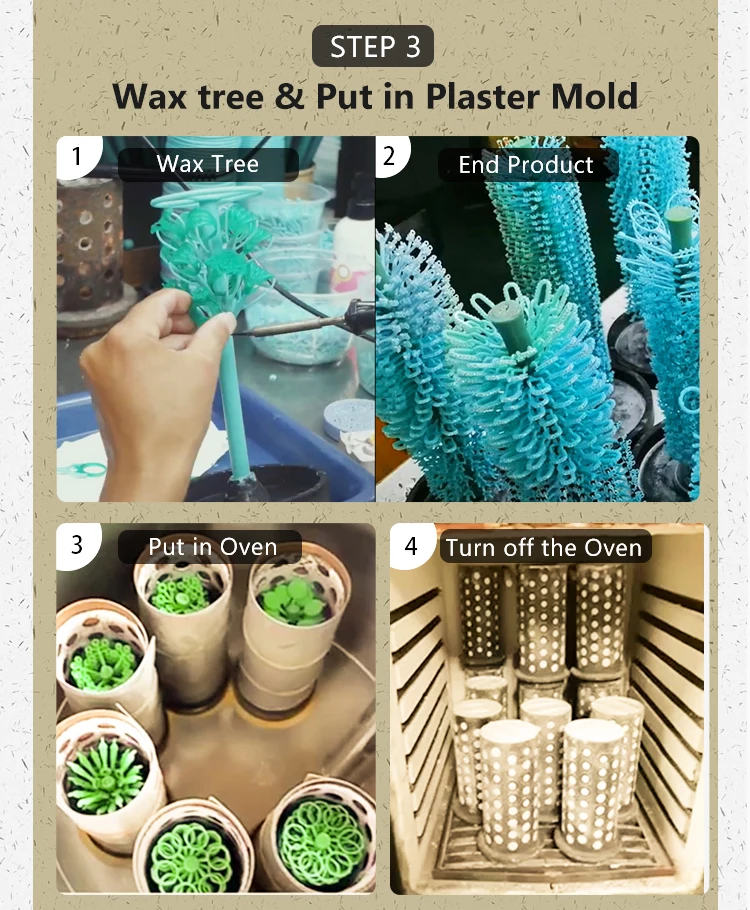 STEP 3

Wax tree & Put in Plaster Mold

1 Wax Tree

2 End Product

3 Put in Oven

4 Turn off the Oven