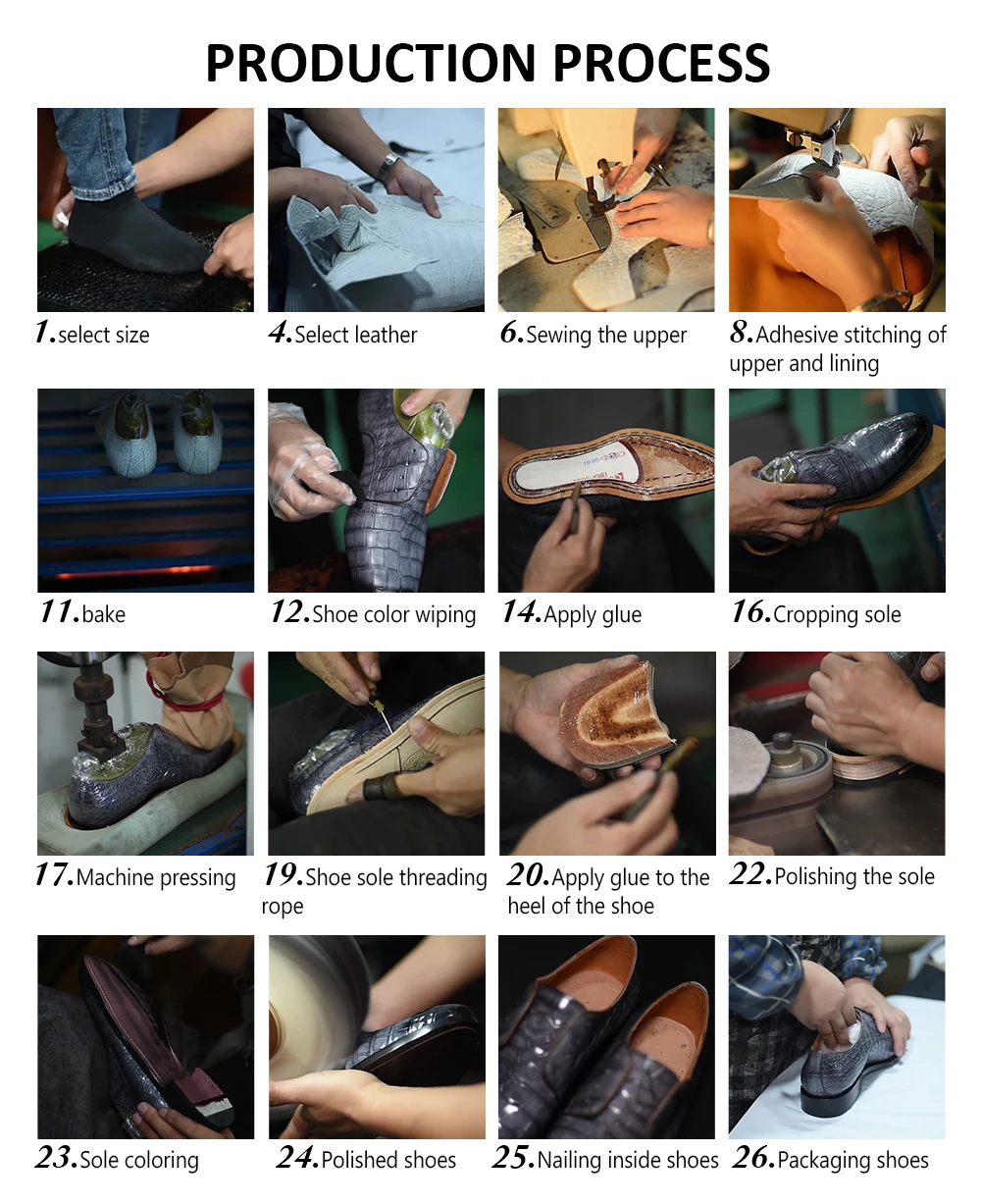 PRODUCTION PROCESS

1.select size

4.Select leather

6.Sewing the upper

8.Adhesive stitching of upper and lining

11.bake

12.Shoe color wiping

14.Apply glue

16.Cropping sole

17.Machine pressing

19.Shoe sole threading rope

20.Apply glue to the heel of the shoe

22.Polishing the sole

23.Sole coloring

24.Polished shoes

25.Nailing inside shoes

26.Packaging shoes