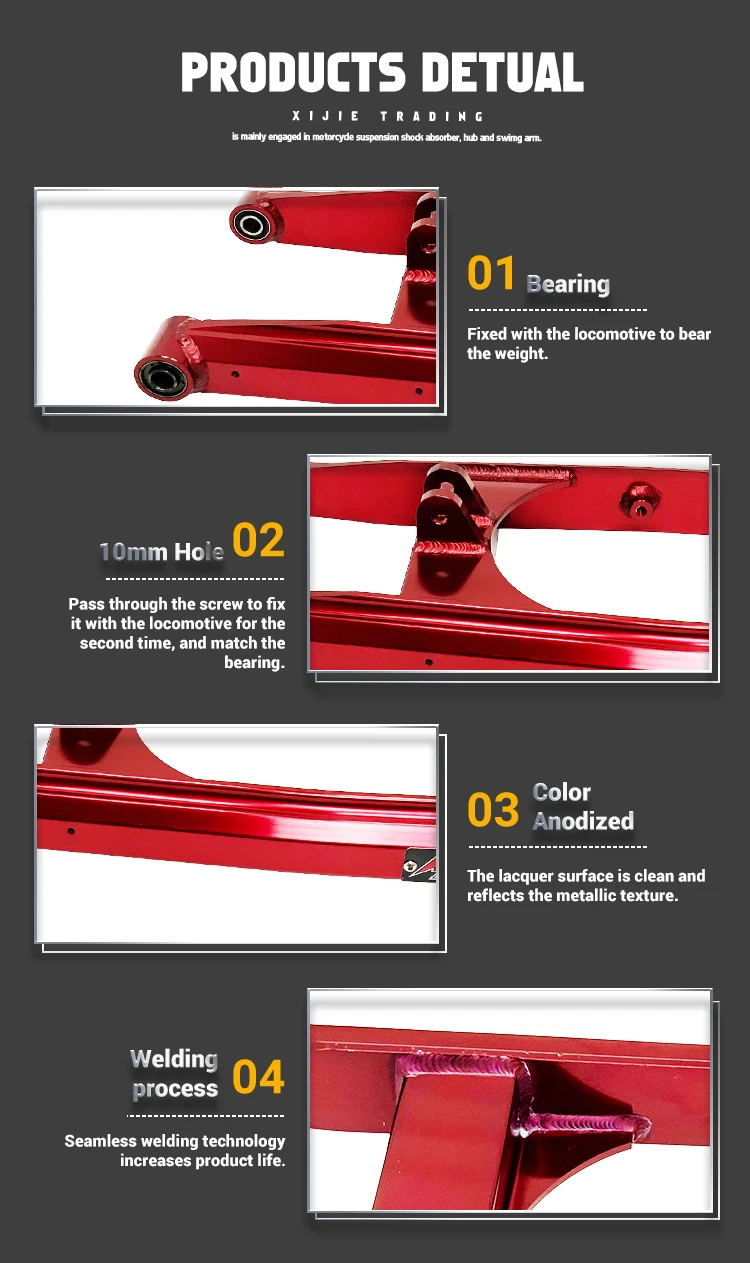 PRODUCTS DETUAL

XIJIE TRADING

is mainly engaged in motorcycle suspension shock absorber, hub and swing arm.

01 Bearing

Fixed with the locomotive to bear the weight.

10mm Hole 02

Pass through the screw to fix it with the locomotive for the second time, and match the bearing.

03 Color Anodized

The lacquer surface is clean and reflects the metallic texture.

Welding process 04

Seamless welding technology increases product life.