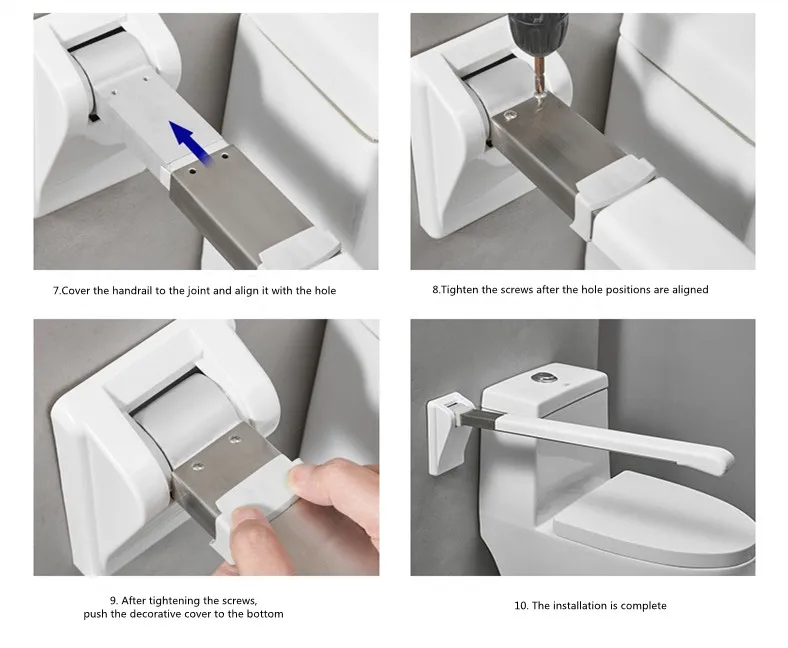 7.Cover the handrail to the joint and align it with the hole

8.Tighten the screws after the hole positions are aligned

9. After tightening the screws,
push the decorative cover to the bottom

10. The installation is complete