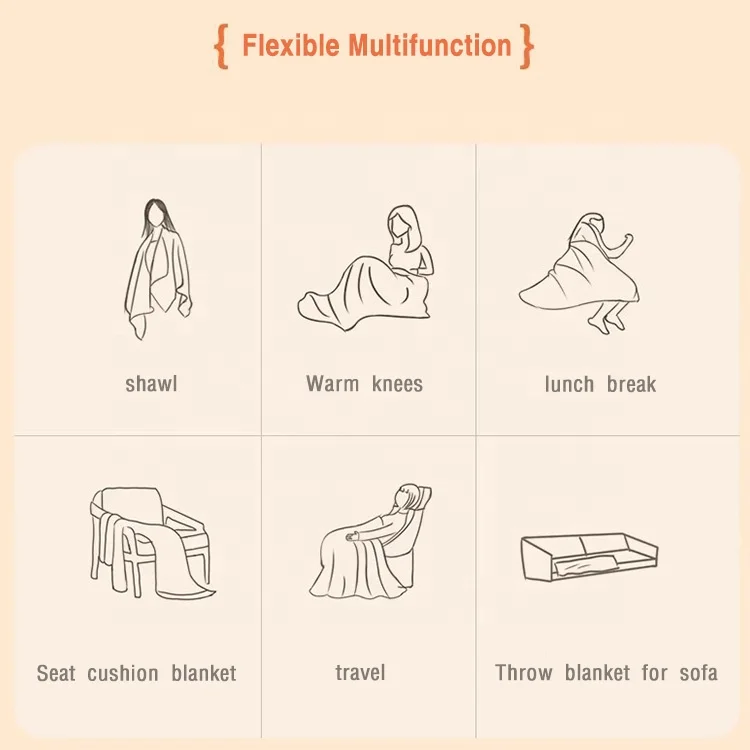 { Flexible Multifunction }

shawl

Warm knees

lunch break

Seat cushion blanket

travel

Throw blanket for sofa