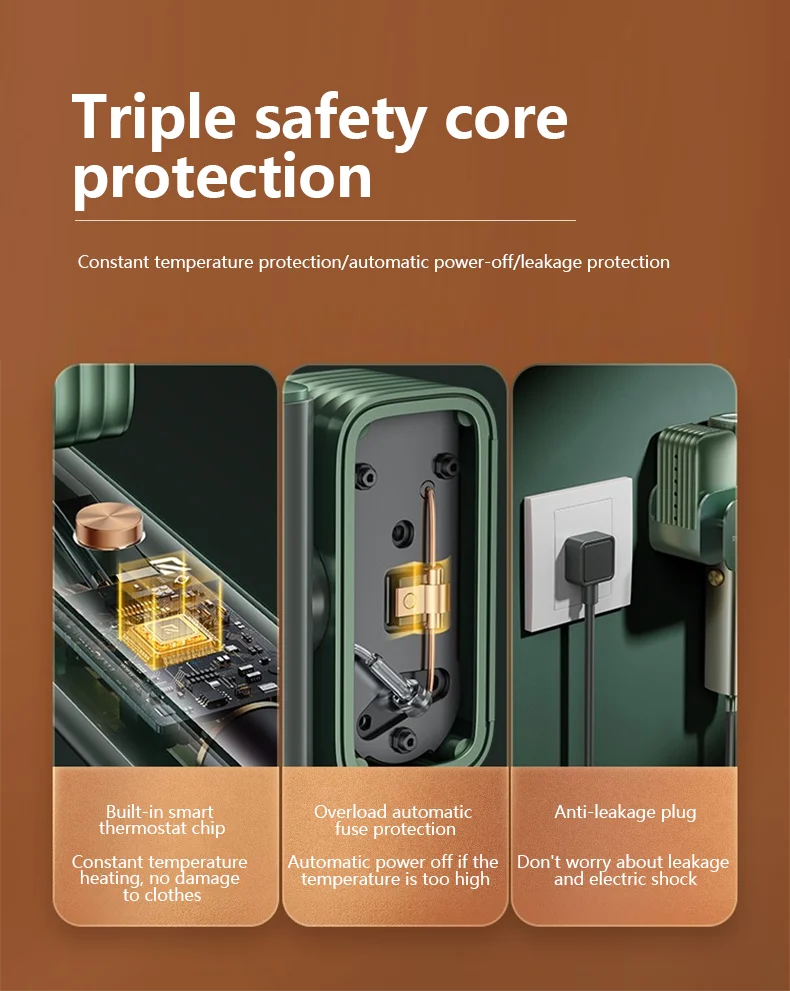 Triple safety core protection

Constant temperature protection/automatic power-off/leakage protection

Built-in smart thermostat chip

Constant temperature heating, no damage to clothes

Overload automatic fuse protection

Automatic power off if the temperature is too high

Anti-leakage plug

Don't worry about leakage and electric shock