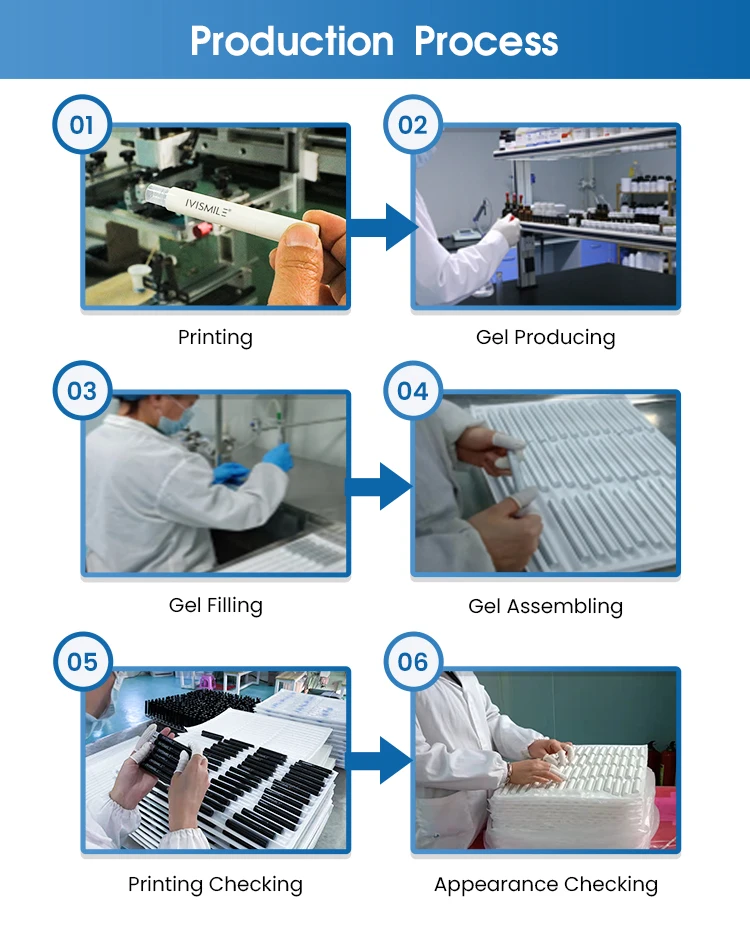 Production Process

01

IVISMILE

Printing

02

Gel Producing

03

Gel Filling

04

Gel Assembling

05

Printing Checking

06

Appearance Checking