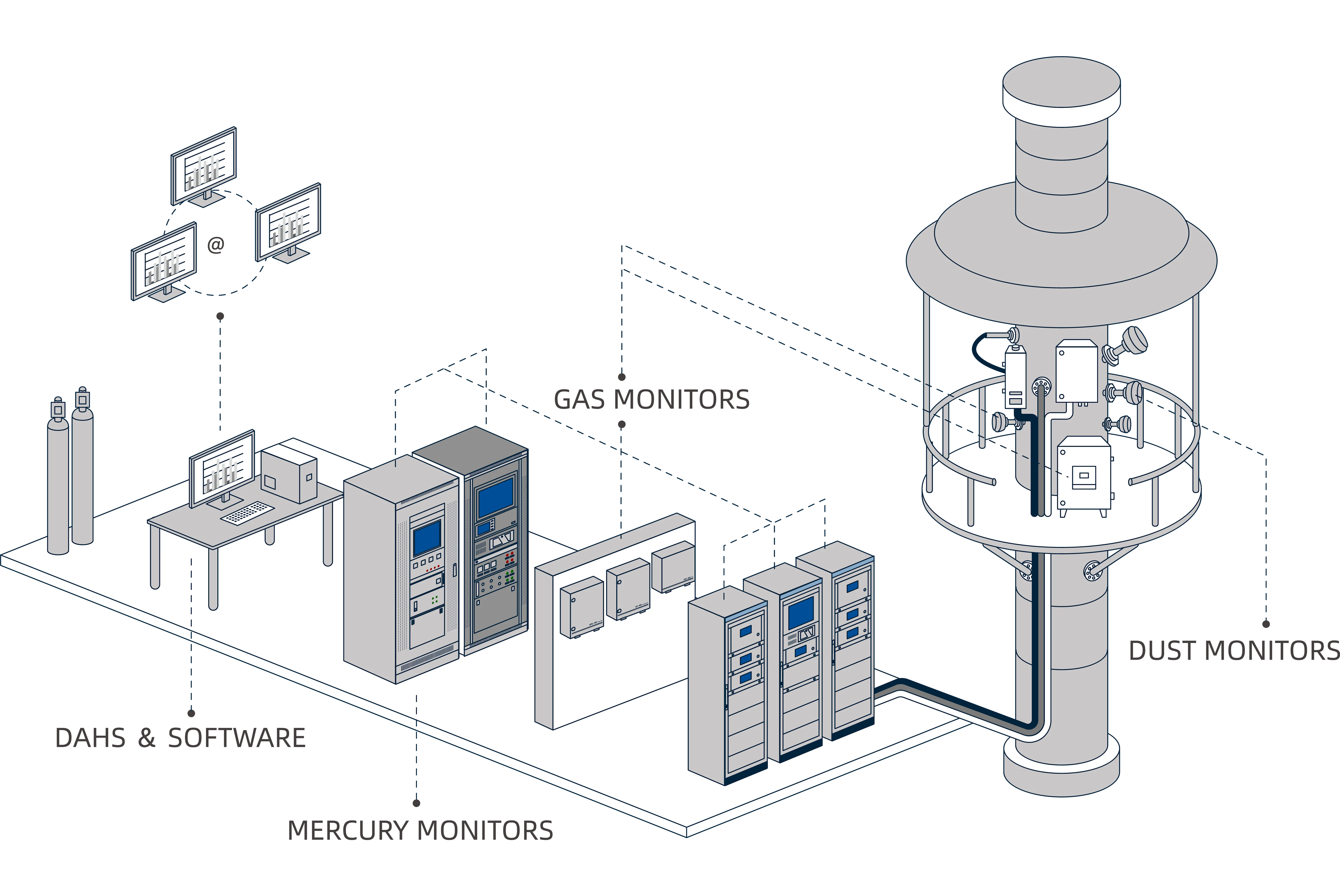 @

GAS MONITORS

DUST MONITORS

DAHS & SOFTWARE

MERCURY MONITORS