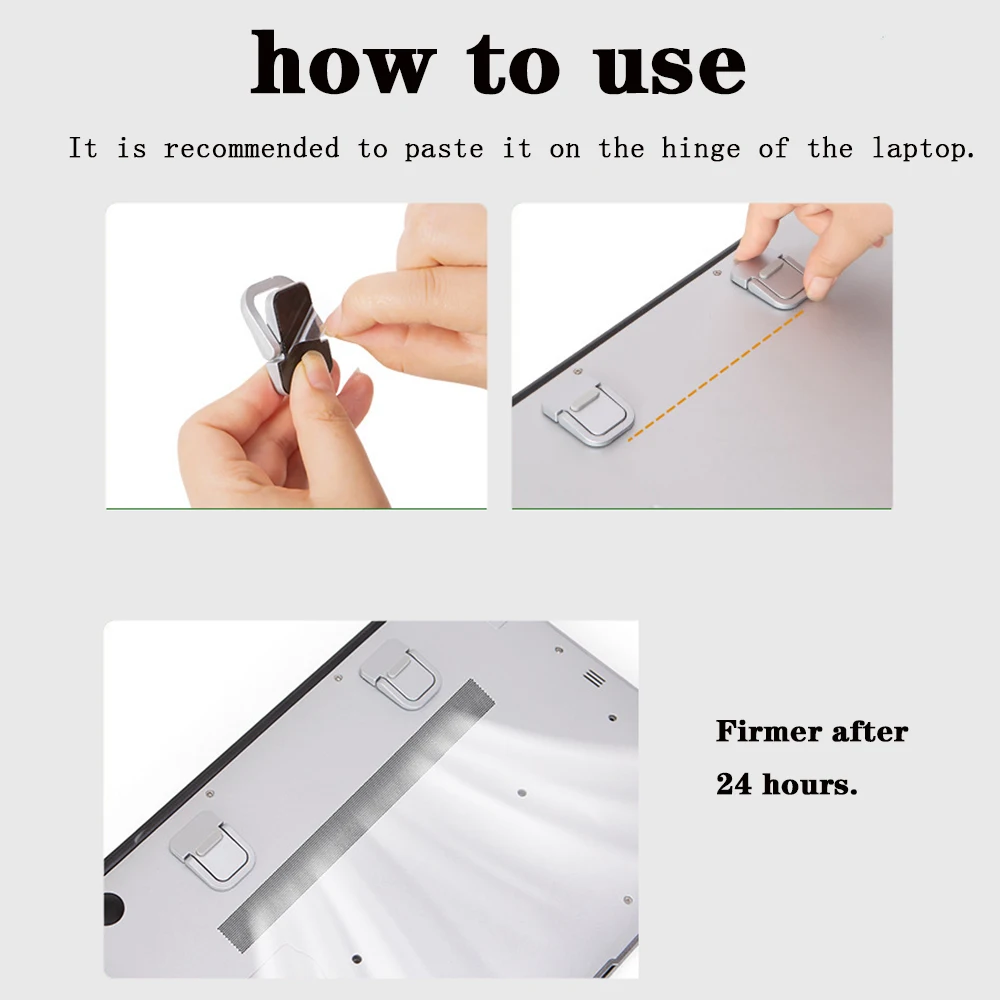 how to use

It is recommended to paste it on the hinge of the laptop.

Firmer after 24 hours.