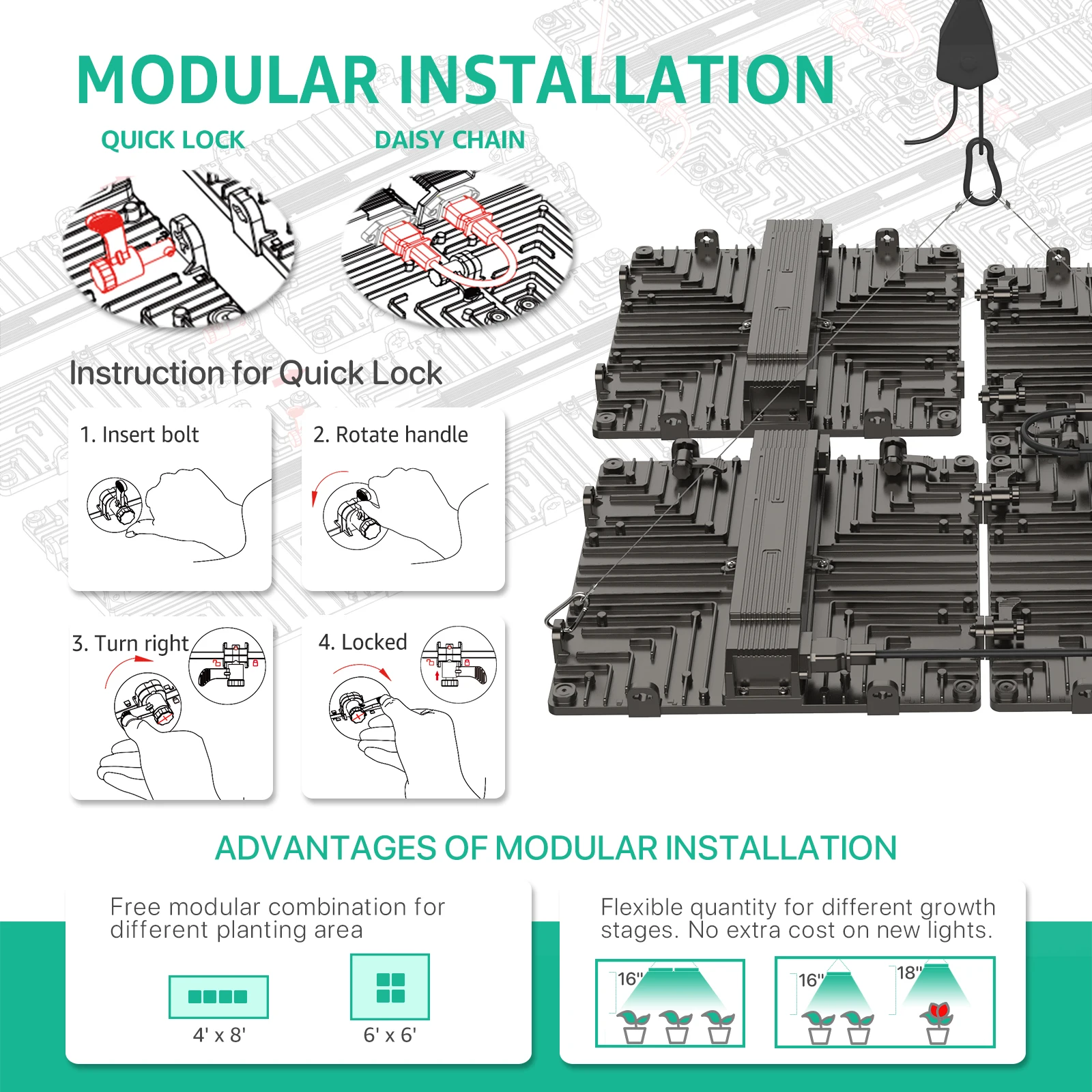 MODULAR INSTALLATION

QUICK LOCK

DAISY CHAIN

Instruction for Quick Lock

1. Insert bolt

2. Rotate handle

3. Turn right

4. Locked

ADVANTAGES OF MODULAR INSTALLATION

Free modular combination for different planting area

4' x 8'

6' x 6'

Flexible quantity for different growth stages. No extra cost on new lights.

16"

16"

18"