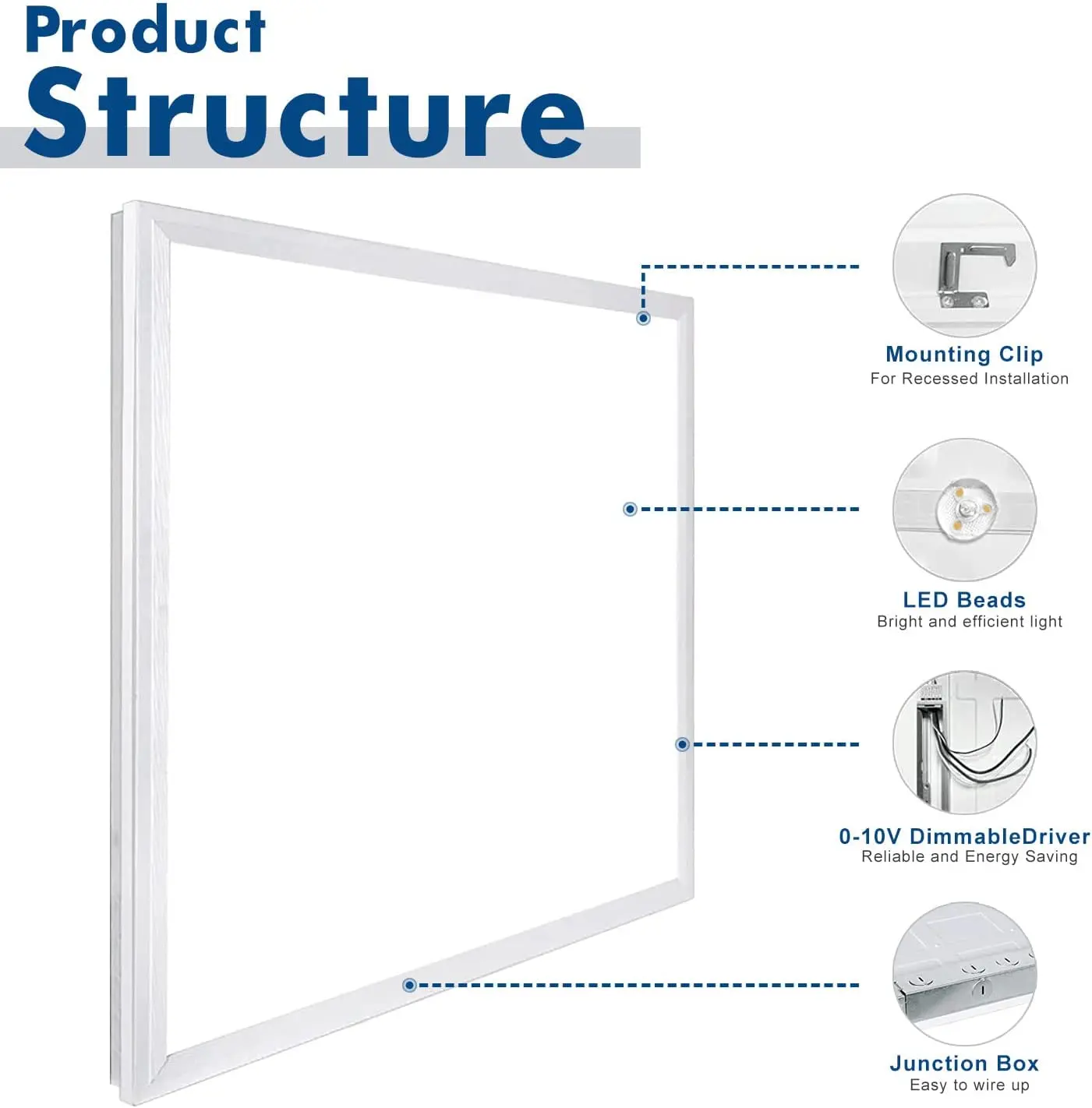 Product
Structure

Mounting Clip
For Recessed Installation

LED Beads
Bright and efficient light

0-10V DimmableDriver
Reliable and Energy Saving

Junction Box
Easy to wire up