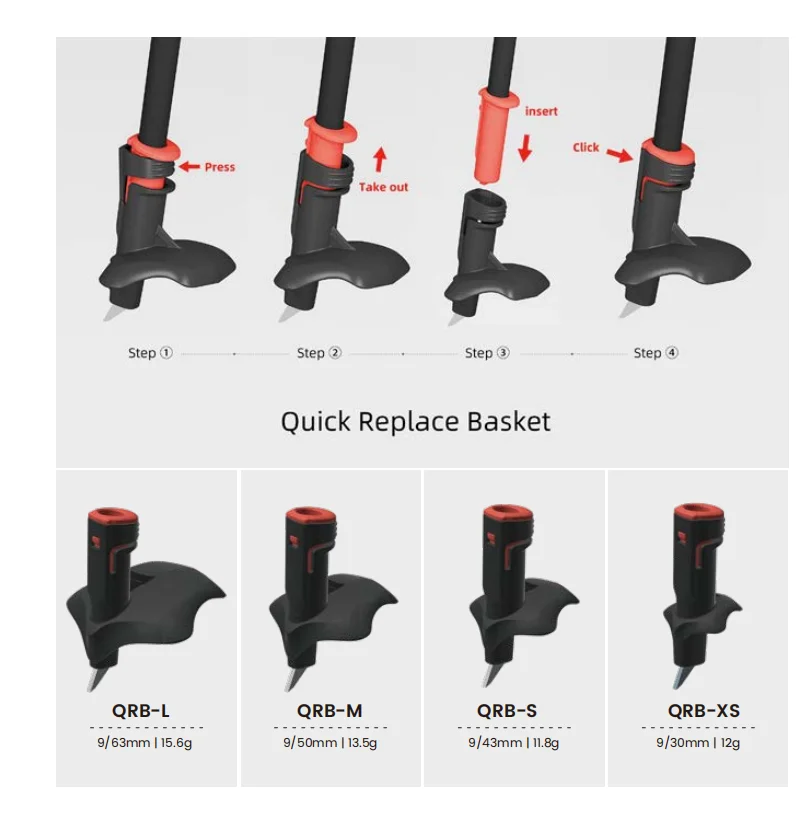 Press

Take out

insert

Click

Step ①

Step ②

Step ③

Step ④

Quick Replace Basket

QRB-L
9/63mm | 15.6g

QRB-M
9/50mm | 13.5g

QRB-S
9/43mm | 11.8g

QRB-XS
9/30mm | 12g