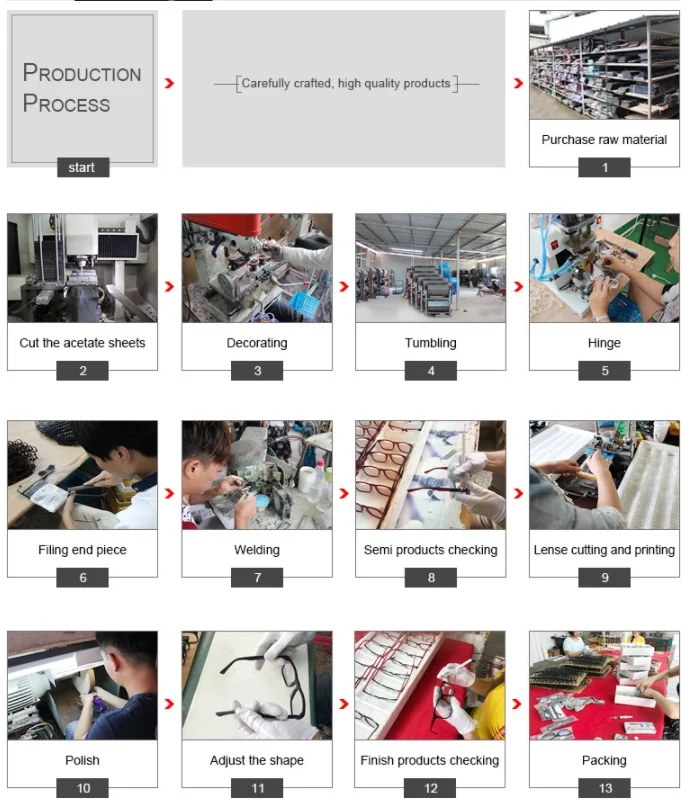 PRODUCTION PROCESS

start

Carefully crafted, high quality products

Purchase raw material

1

Cut the acetate sheets

2

Decorating

3

Tumbling

4

Hinge

5

Filing end piece

6

Welding

7

Semi products checking

8

Lense cutting and printing

9

Polish

10

Adjust the shape

11

Finish products checking

12

Packing

13