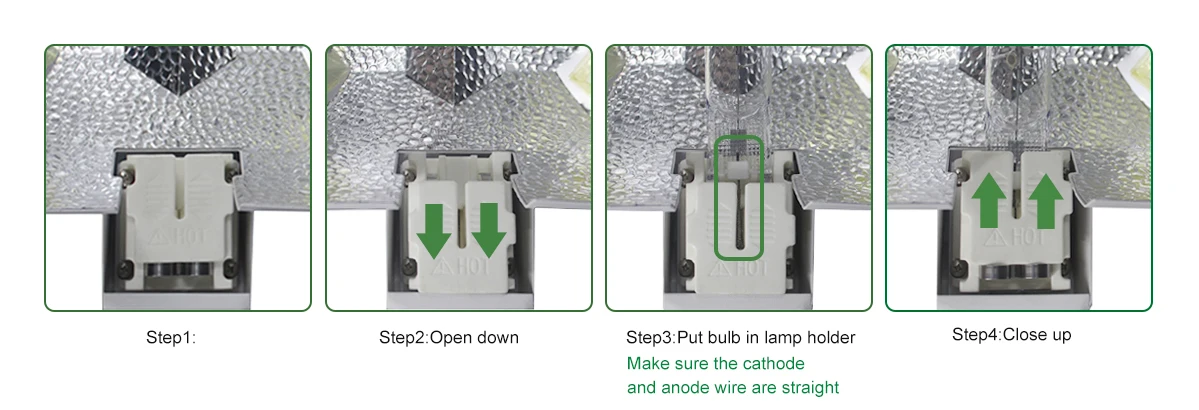 HOT

HOT

HOT

HOT

Step1:

Step2:Open down

Step3:Put bulb in lamp holder
Make sure the cathode and anode wire are straight

Step4:Close up