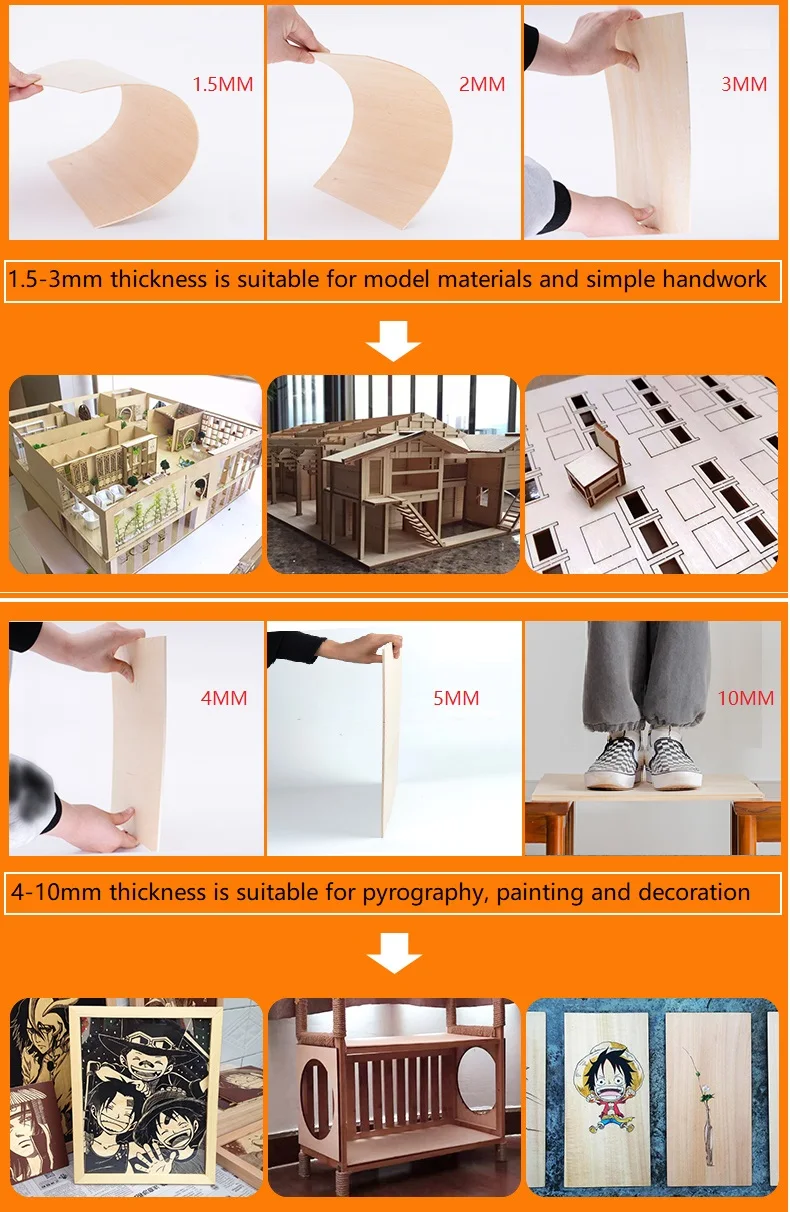 1.5MM

2MM

3MM

1.5-3mm thickness is suitable for model materials and simple handwork

4MM

5MM

10MM

4-10mm thickness is suitable for pyrography, painting and decoration