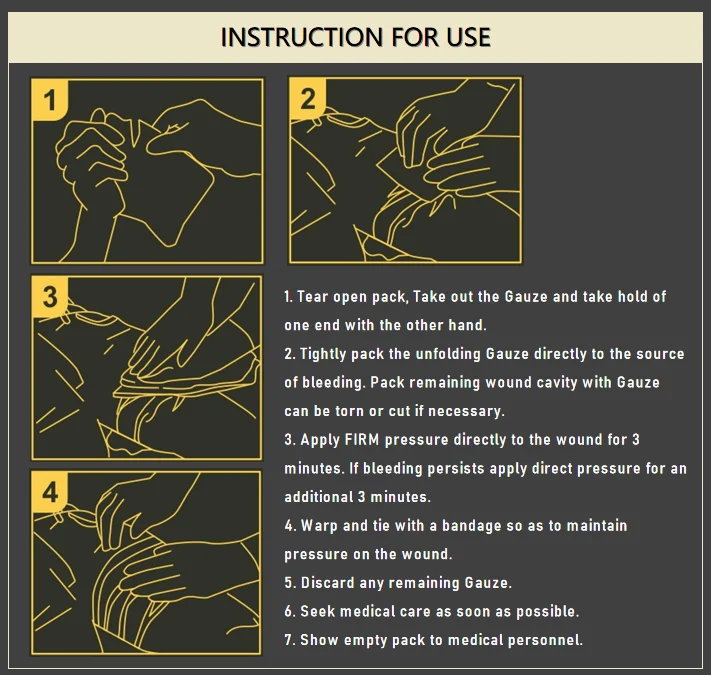 INSTRUCTION FOR USE

1

2

3

4

1. Tear open pack, Take out the Gauze and take hold of one end with the other hand.

2. Tightly pack the unfolding Gauze directly to the source of bleeding. Pack remaining wound cavity with Gauze can be torn or cut if necessary.

3. Apply FIRM pressure directly to the wound for 3 minutes. If bleeding persists apply direct pressure for an additional 3 minutes.

4. Warp and tie with a bandage so as to maintain pressure on the wound.

5. Discard any remaining Gauze.

6. Seek medical care as soon as possible.

7. Show empty pack to medical personnel.