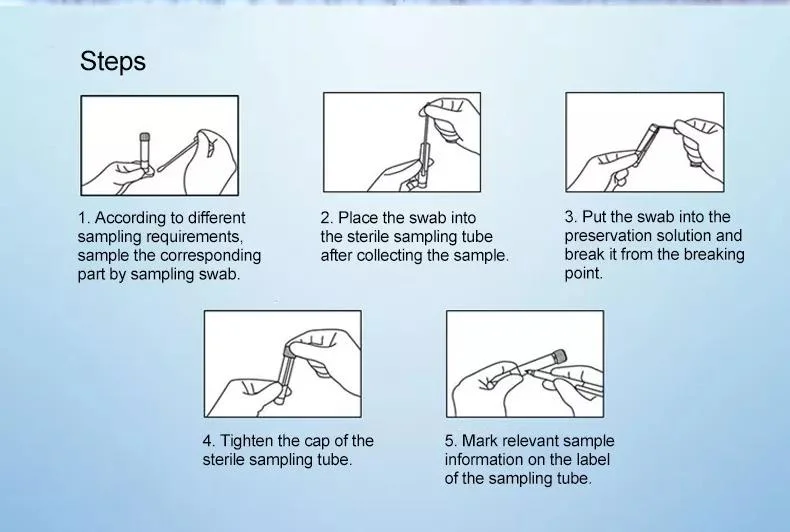 Steps

1. According to different sampling requirements, sample the corresponding part by sampling swab.

2. Place the swab into the sterile sampling tube after collecting the sample.

3. Put the swab into the preservation solution and break it from the breaking point.

4. Tighten the cap of the sterile sampling tube.

5. Mark relevant sample information on the label of the sampling tube.