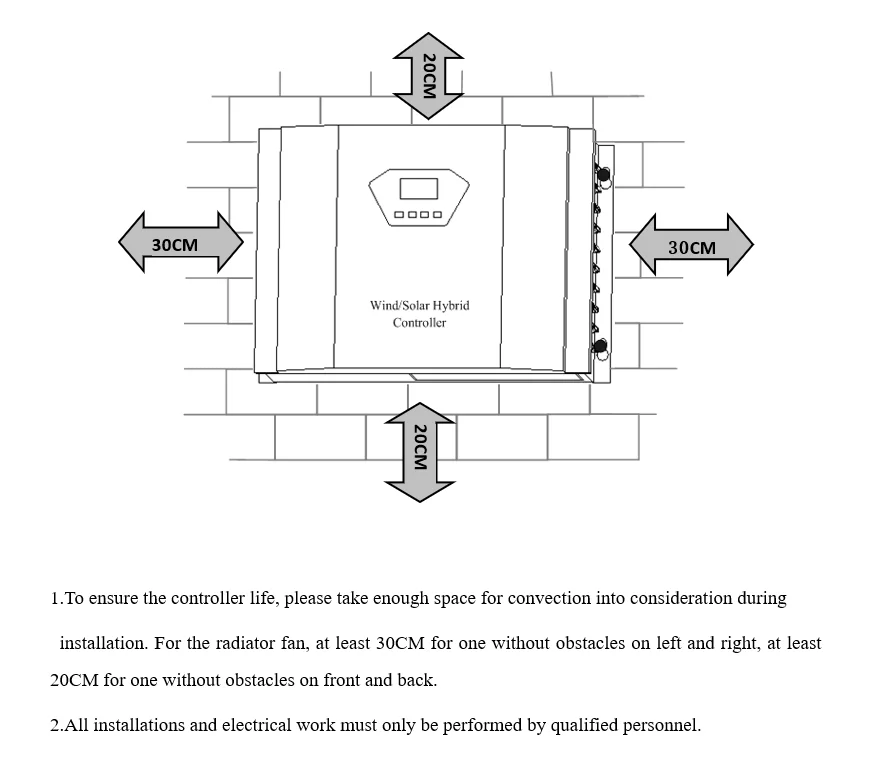 20CM

30CM

30CM

Wind/Solar Hybrid Controller

20CM

1.To ensure the controller life, please take enough space for convection into consideration during installation. For the radiator fan, at least 30CM for one without obstacles on left and right, at least 20CM for one without obstacles on front and back.

2.All installations and electrical work must only be performed by qualified personnel.