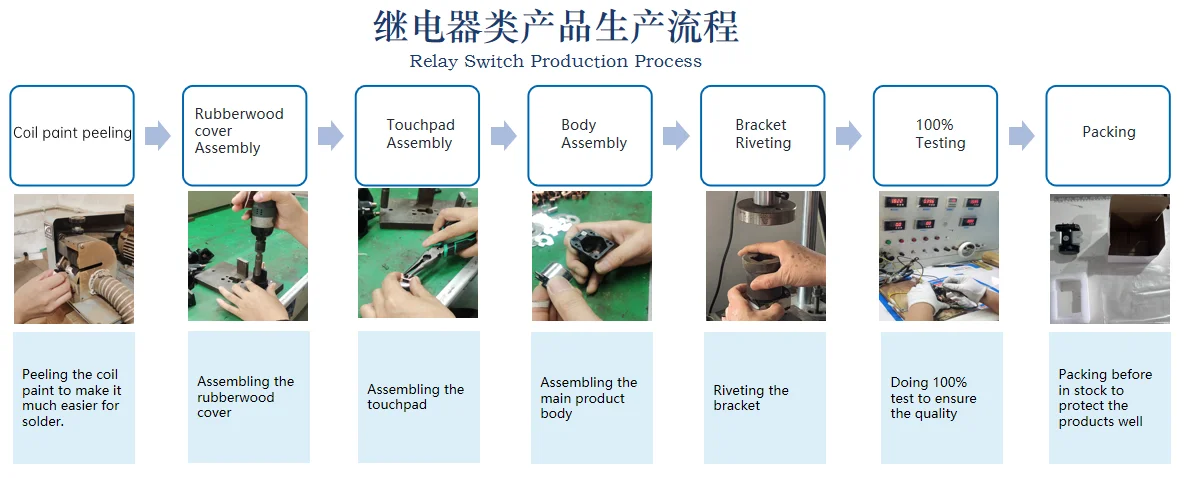 继电器类产品生产流程
Relay Switch Production Process

Coil paint peeling

Rubberwood cover Assembly

Touchpad Assembly

Body Assembly

Bracket Riveting

100% Testing

Packing

Peeling the coil paint to make it much easier for solder.

Assembling the rubberwood cover

Assembling the touchpad

Assembling the main product body

Riveting the bracket

Doing 100% test to ensure the quality

Packing before in stock to protect the products well