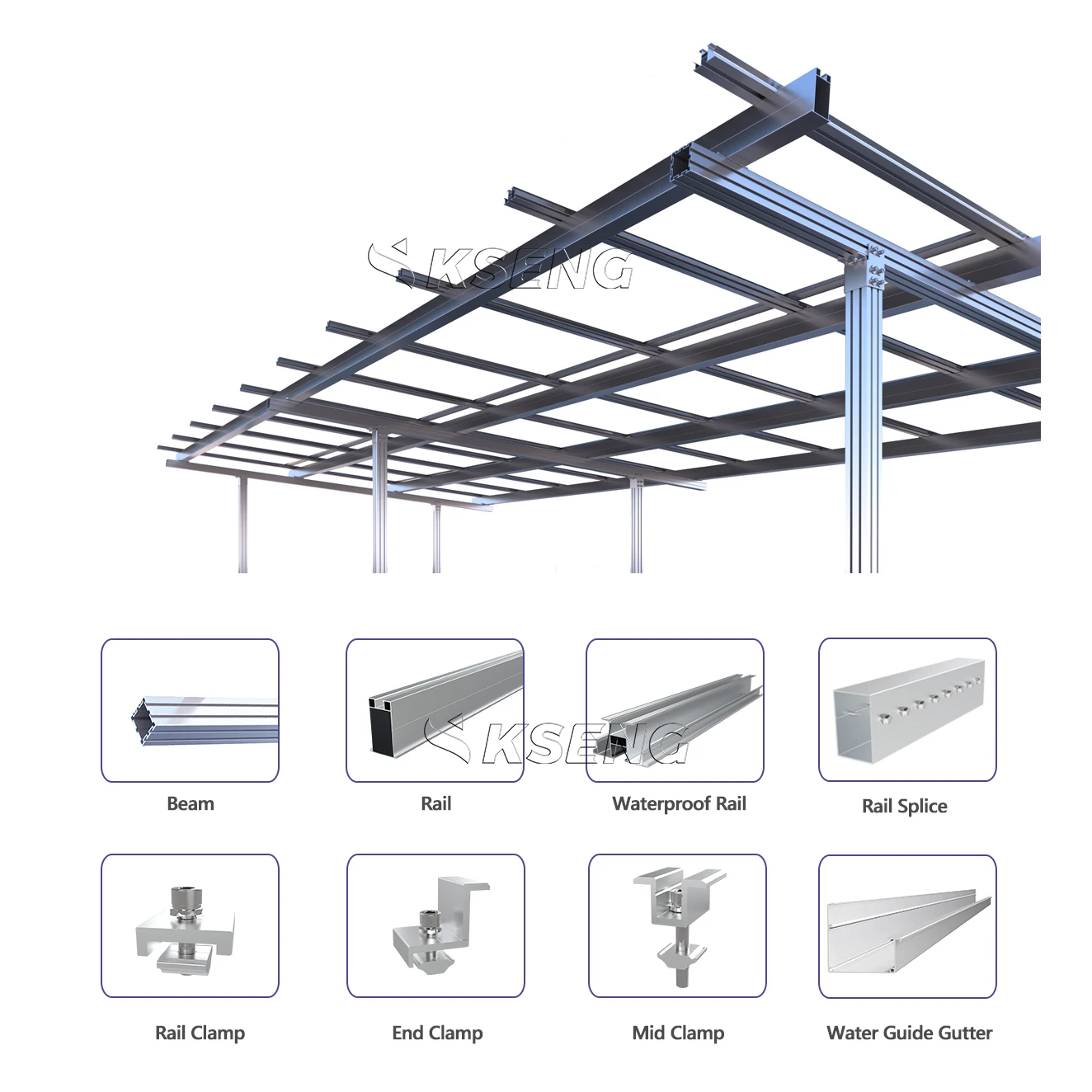 KSENG

KSENG

Beam

Rail

Waterproof Rail

Rail Splice

Rail Clamp

End Clamp

Mid Clamp

Water Guide Gutter