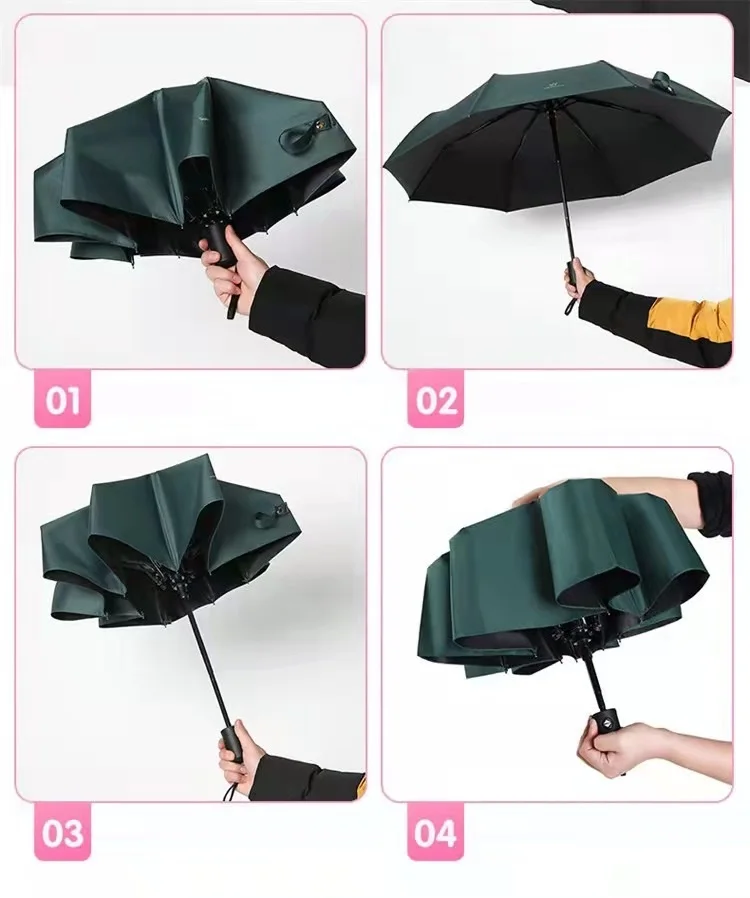 01

02

03

04