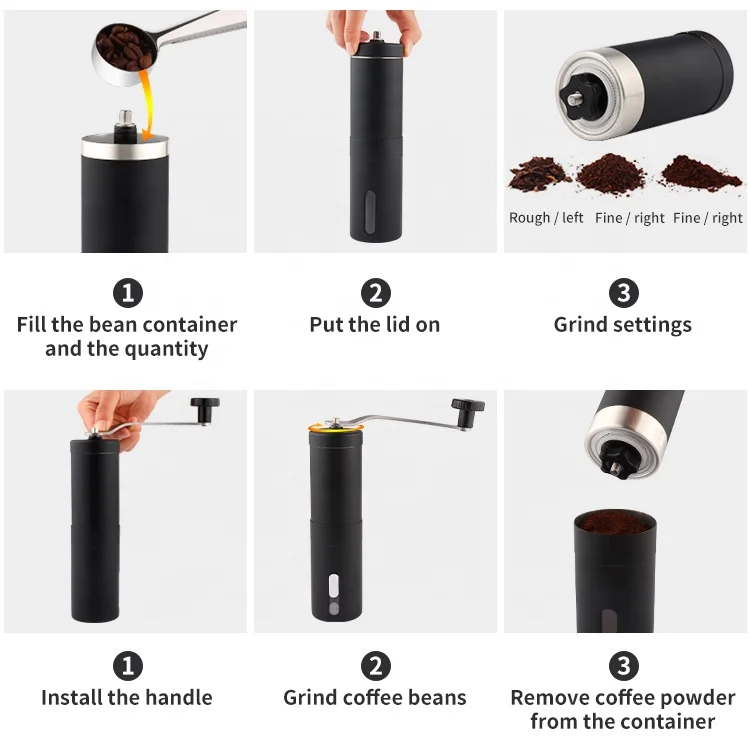 Rough / left Fine / right Fine / right

1
Fill the bean container and the quantity

2
Put the lid on

3
Grind settings

1
Install the handle

2
Grind coffee beans

3
Remove coffee powder from the container