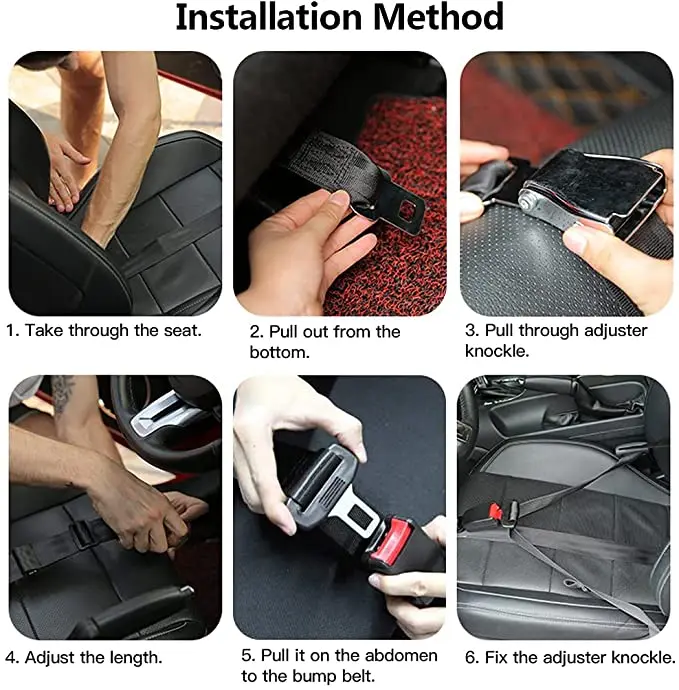 Installation Method

1. Take through the seat.

2. Pull out from the bottom.

3. Pull through adjuster knockle.

4. Adjust the length.

5. Pull it on the abdomen to the bump belt.

6. Fix the adjuster knockle.