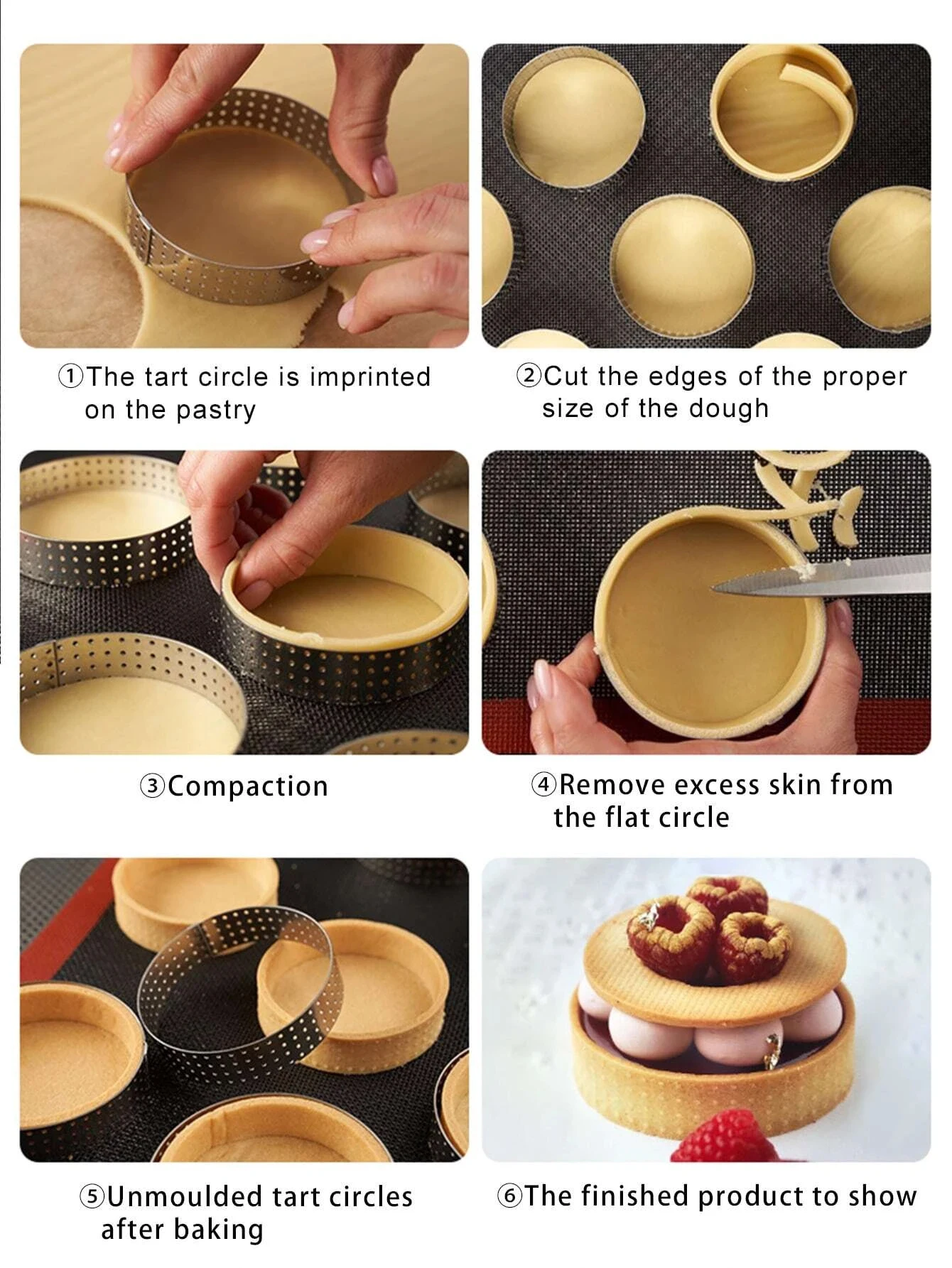 ①The tart circle is imprinted on the pastry

②Cut the edges of the proper size of the dough

③Compaction

④Remove excess skin from the flat circle

⑤Unmoulded tart circles after baking

⑥The finished product to show