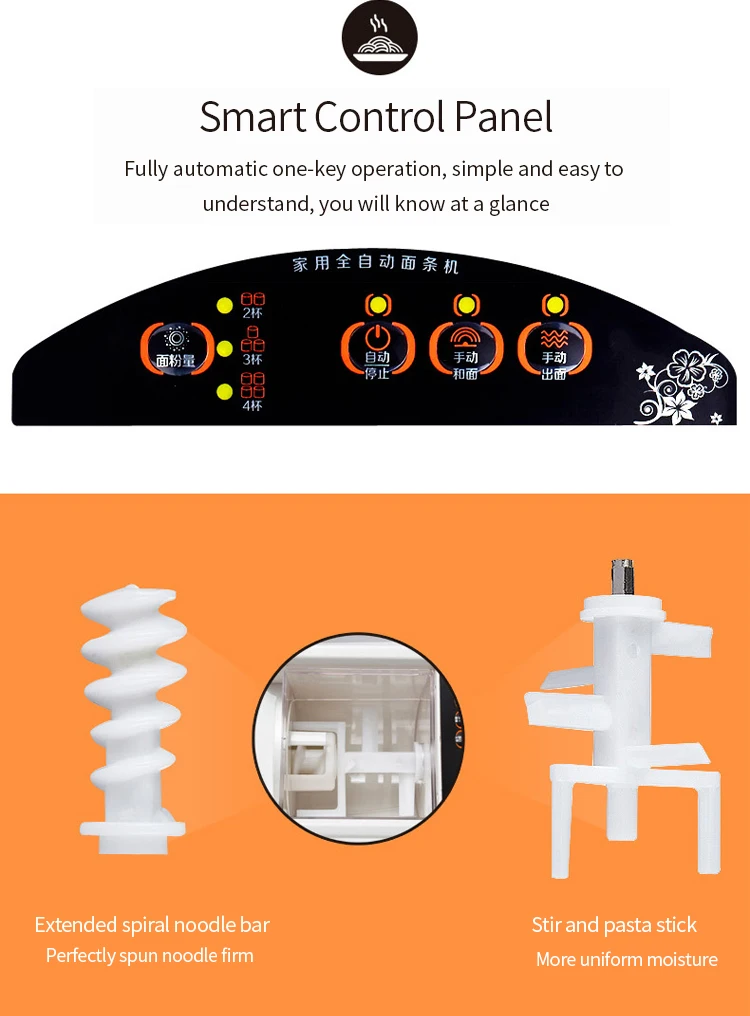 Smart Control Panel

Fully automatic one-key operation, simple and easy to understand, you will know at a glance

家用全自动面条机

面粉量

2杯

3杯

4杯

自动
停止

手动
和面

手动
出面

Extended spiral noodle bar
Perfectly spun noodle firm

Stir and pasta stick
More uniform moisture