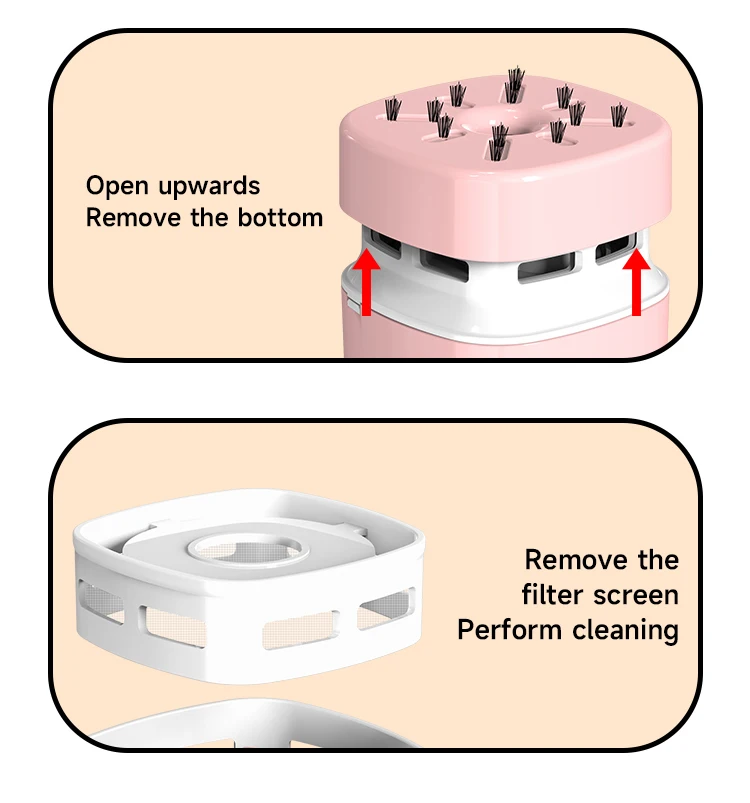 Open upwards
Remove the bottom

Remove the
filter screen
Perform cleaning