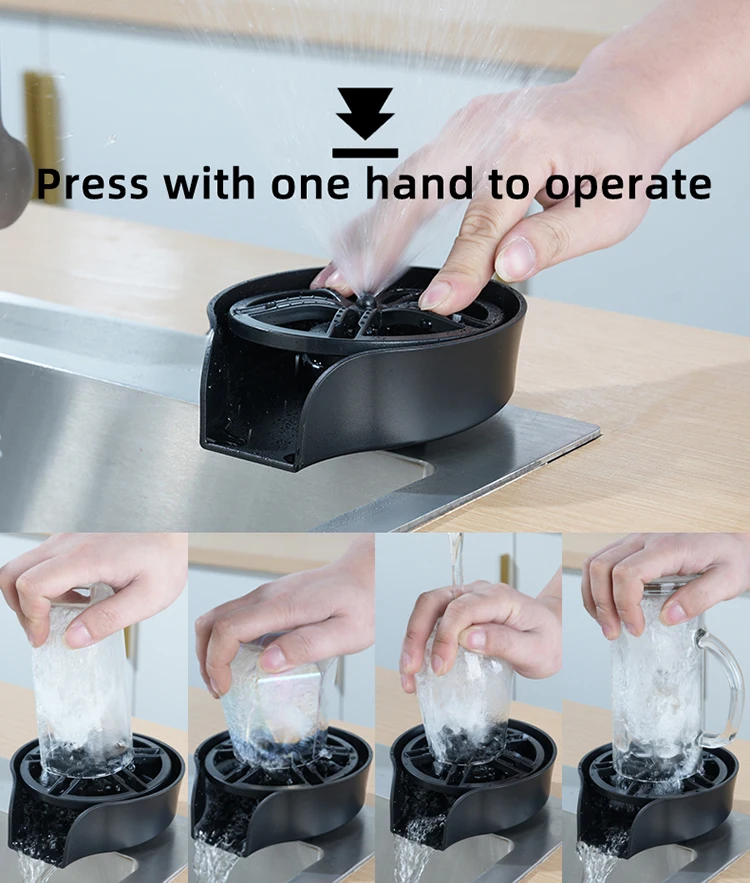 Press with one hand to operate