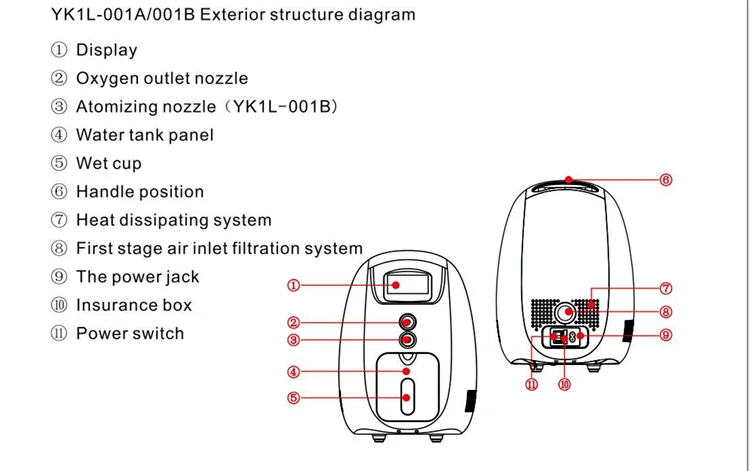 YK1L-001A/001B Exterior structure diagram

① Display
② Oxygen outlet nozzle
③ Atomizing nozzle（YK1L-001B）
④ Water tank panel
⑤ Wet cup
⑥ Handle position
⑦ Heat dissipating system
⑧ First stage air inlet filtration system
⑨ The power jack
⑩ Insurance box
⑪ Power switch

①
②
③
④
⑤
⑥
⑦
⑧
⑨
⑪
⑩