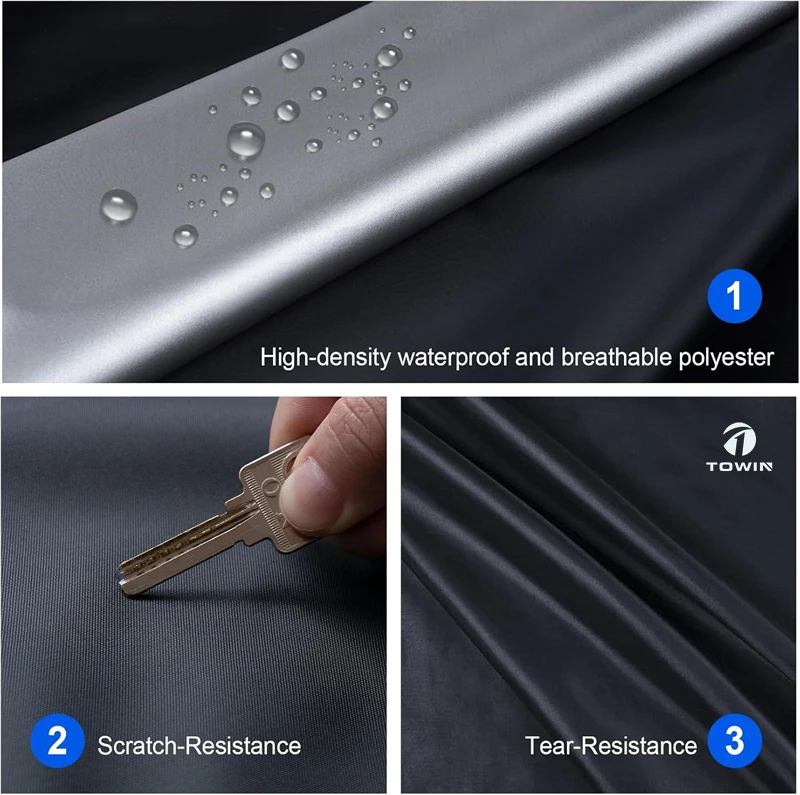 1
High-density waterproof and breathable polyester

2
Scratch-Resistance

TOWIN

Tear-Resistance
3