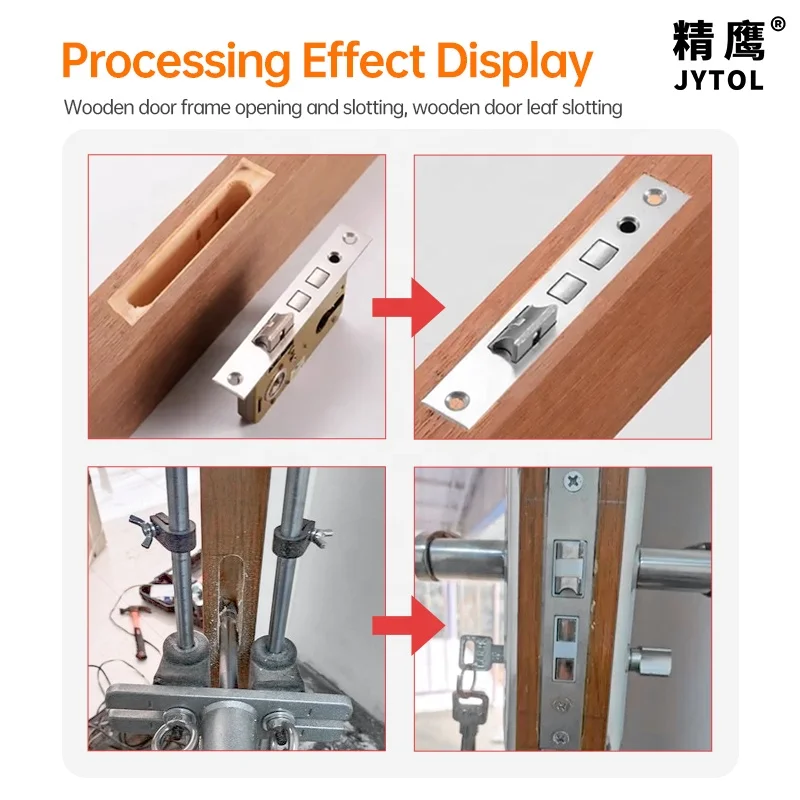 Processing Effect Display

精鹰®
JYTOL

Wooden door frame opening and slotting, wooden door leaf slotting