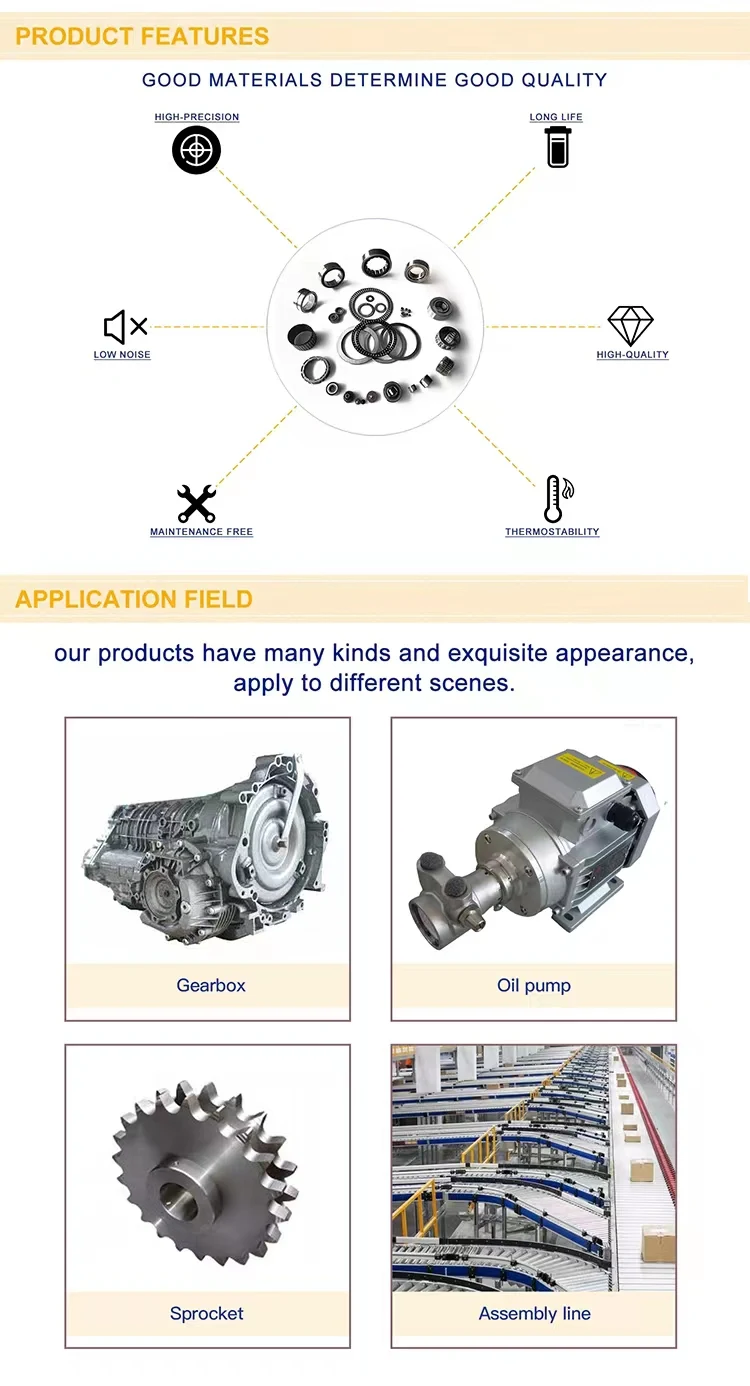 PRODUCT FEATURES

GOOD MATERIALS DETERMINE GOOD QUALITY

HIGH-PRECISION

LONG LIFE

LOW NOISE

HIGH-QUALITY

MAINTENANCE FREE

THERMOSTABILITY

APPLICATION FIELD

our products have many kinds and exquisite appearance, apply to different scenes.

Gearbox

Oil pump

Sprocket

Assembly line