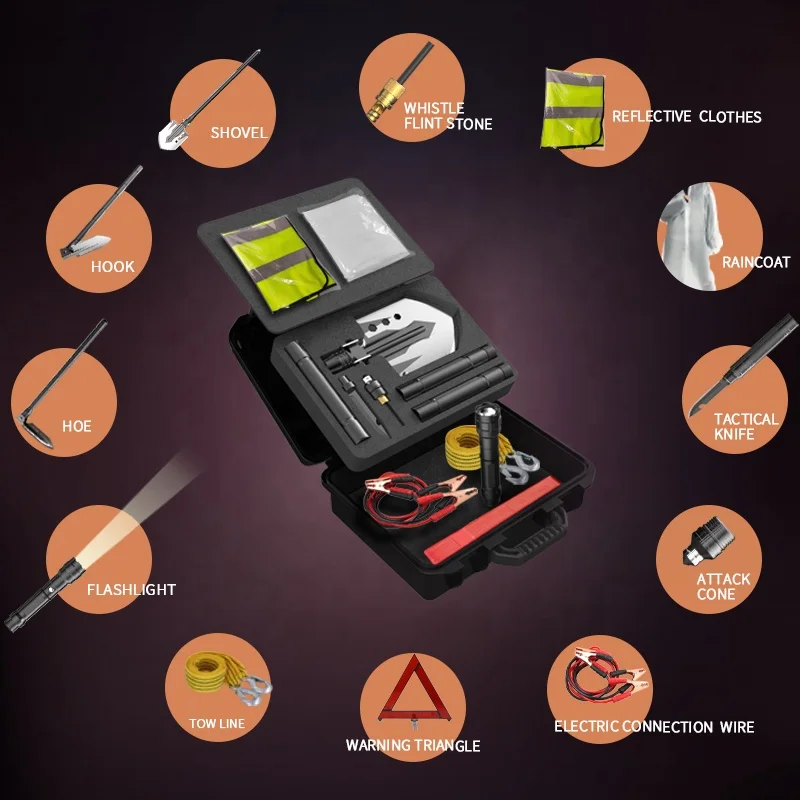 SHOVEL

WHISTLE FLINT STONE

REFLECTIVE CLOTHES

HOOK

RAINCOAT

HOE

TACTICAL KNIFE

FLASHLIGHT

ATTACK CONE

TOW LINE

WARNING TRIANGLE

ELECTRIC CONNECTION WIRE