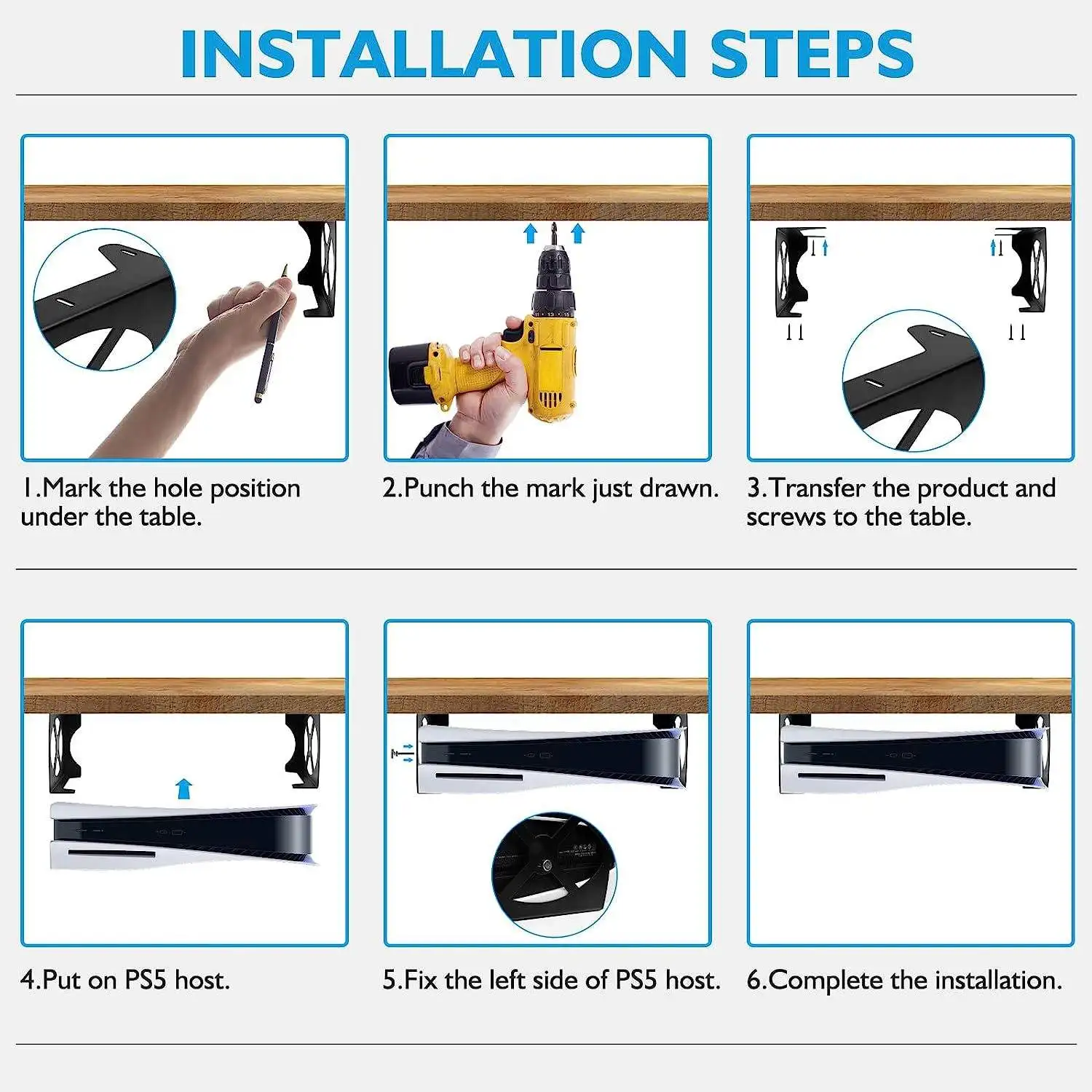 INSTALLATION STEPS

1.Mark the hole position under the table.

2.Punch the mark just drawn.

3.Transfer the product and screws to the table.

4.Put on PS5 host.

5.Fix the left side of PS5 host.

6.Complete the installation.